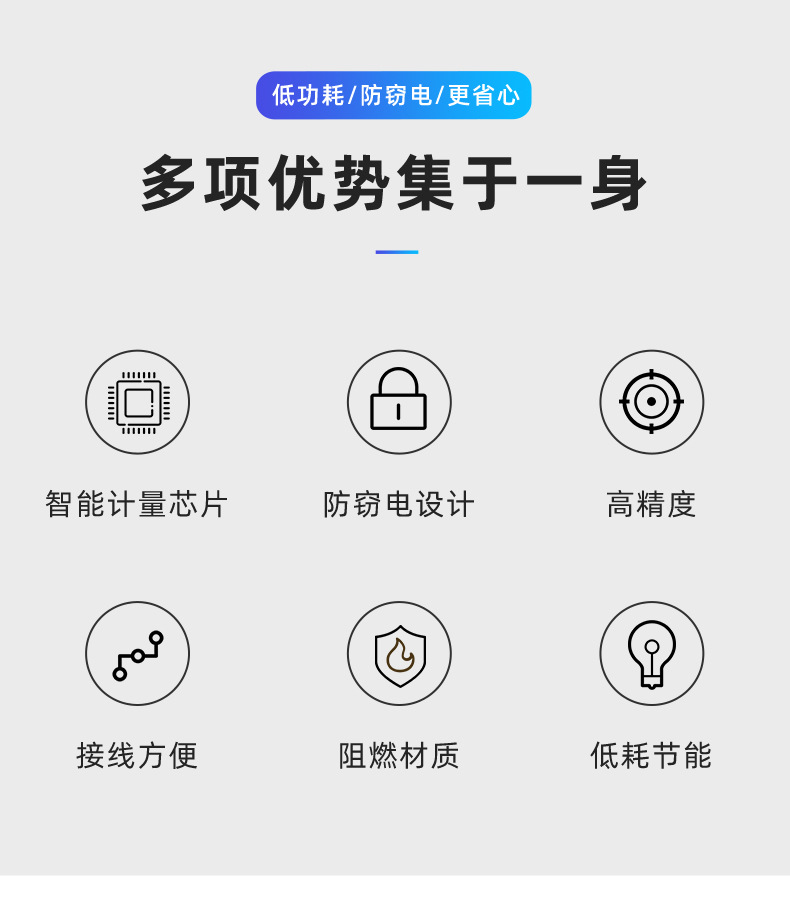 低功耗/防窃电/更省心

多项优势集于一身

智能计量芯片

防窃电设计

高精度

接线方便

阻燃材质

低耗节能