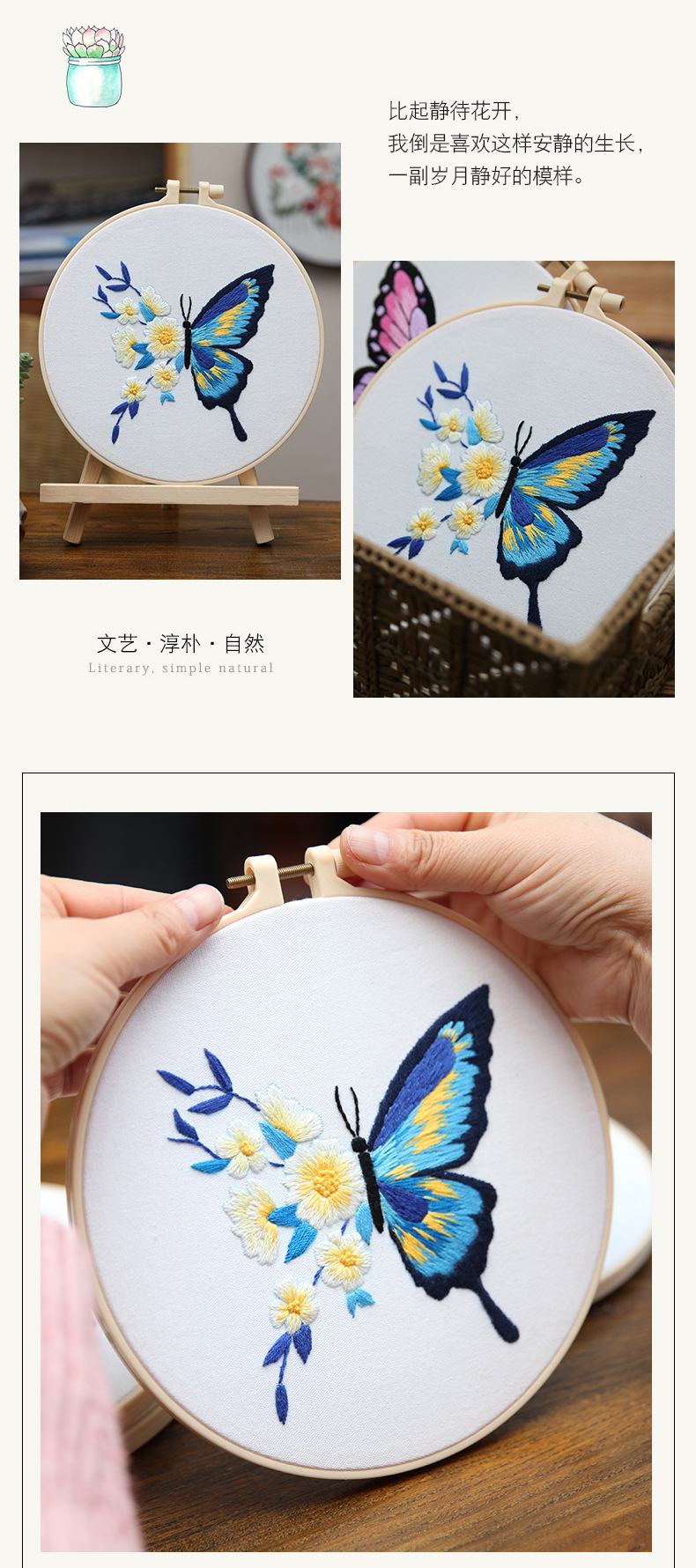 比起静待花开，
我倒是喜欢这样安静的生长，
一副岁月静好的模样。

文艺 · 淳朴 · 自然
Literary, simple natural