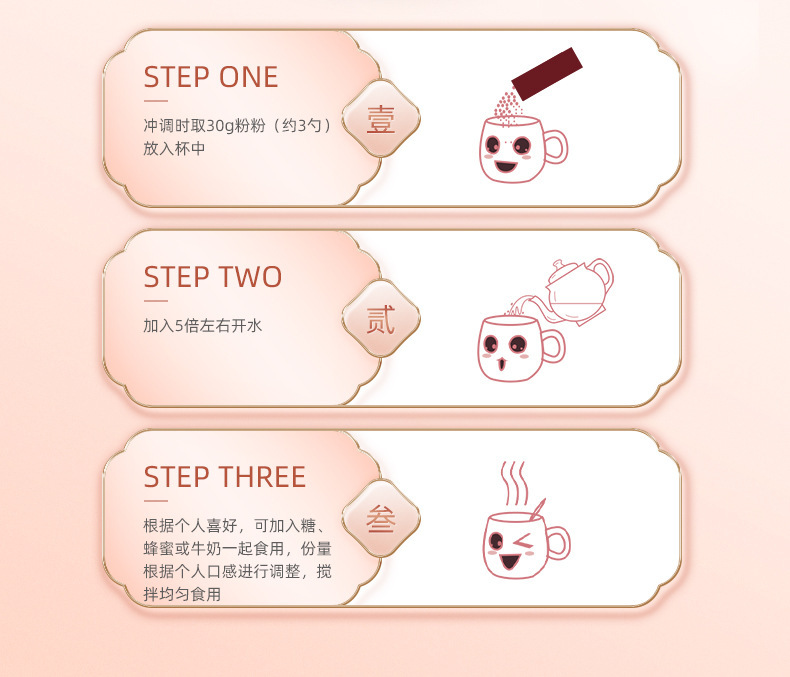 STEP ONE

冲调时取30g粉粉（约3勺）放入杯中

壹

STEP TWO

加入5倍左右开水

贰

STEP THREE

根据个人喜好，可加入糖、蜂蜜或牛奶一起食用，份量根据个人口感进行调整，搅拌均匀食用

叁