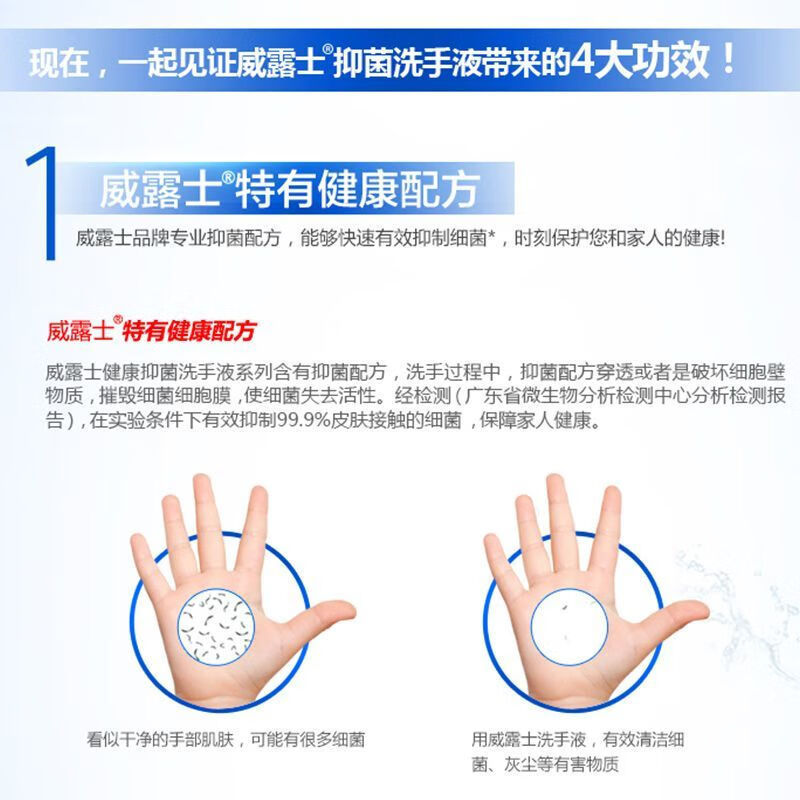 现在，一起见证威露士®抑菌洗手液带来的4大功效！

1

威露士®特有健康配方

威露士品牌专业抑菌配方，能够快速有效抑制细菌*，时刻保护您和家人的健康!

威露士®特有健康配方

威露士健康抑菌洗手液系列含有抑菌配方，洗手过程中，抑菌配方穿透或者是破坏细胞壁物质，摧毁细菌细胞膜，使细菌失去活性。经检测（广东省微生物分析检测中心分析检测报告），在实验条件下有效抑制99.9%皮肤接触的细菌，保障家人健康。

看似干净的手部肌肤，可能有很多细菌

用威露士洗手液，有效清洁细菌、灰尘等有害物质