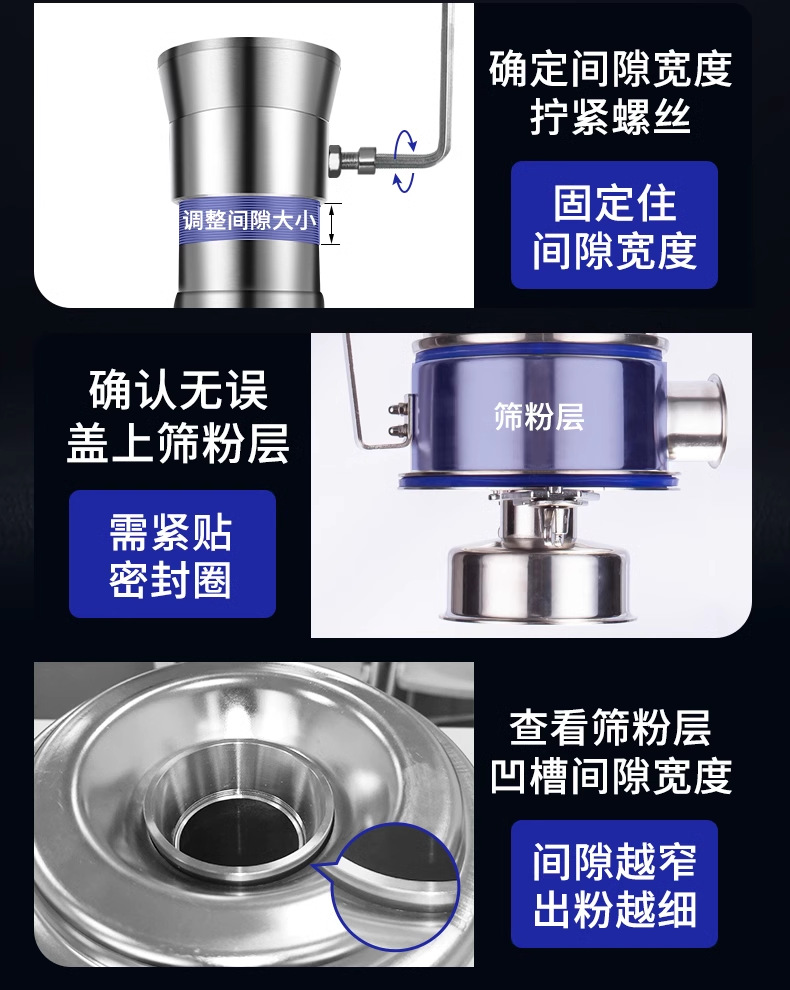 调整间隙大小

确定间隙宽度
拧紧螺丝

固定住
间隙宽度

确认无误
盖上筛粉层

需紧贴
密封圈

筛粉层

查看筛粉层
凹槽间隙宽度

间隙越窄
出粉越细