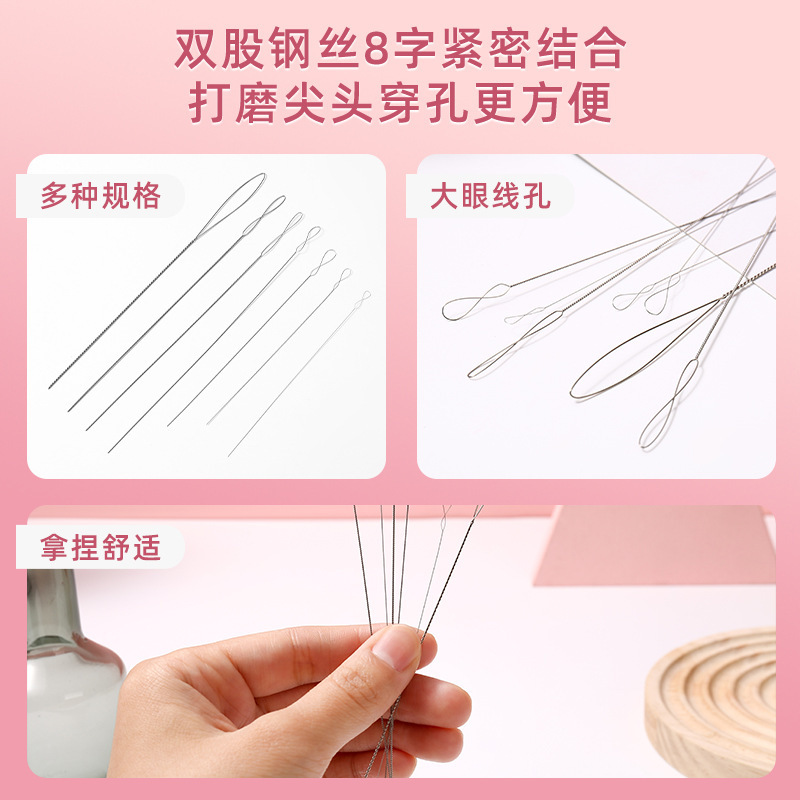 双股钢丝8字紧密结合
打磨尖头穿孔更方便

多种规格

大眼线孔

拿捏舒适