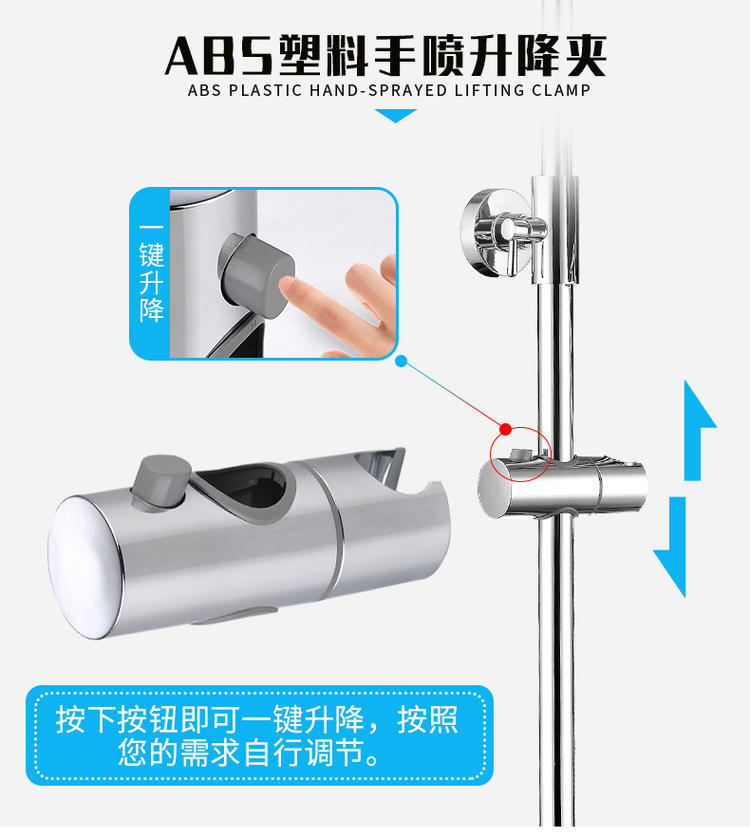 ABS塑料手喷升降夹
ABS PLASTIC HAND-SPRAYED LIFTING CLAMP

一键升降

按下按钮即可一键升降，按照您的需求自行调节。