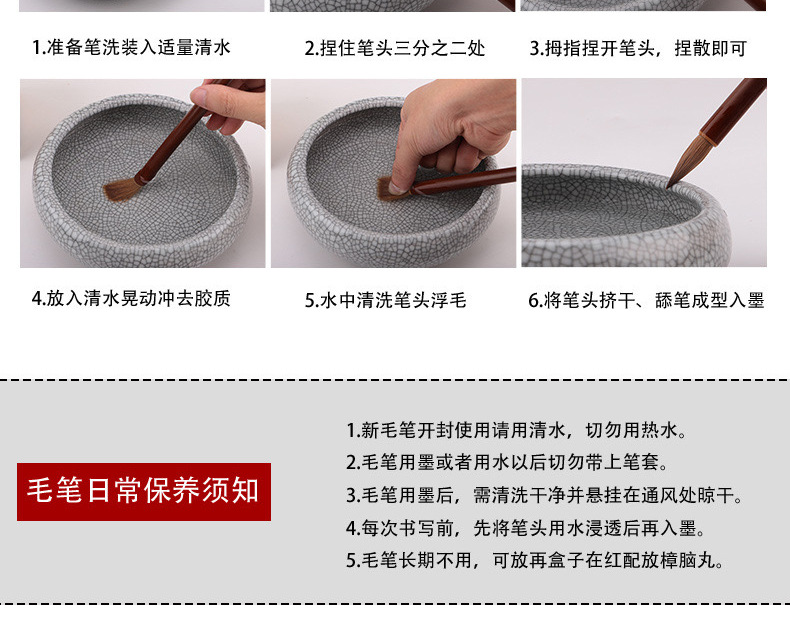 1.准备笔洗装入适量清水

2.捏住笔头三分之二处

3.拇指捏开笔头，捏散即可

4.放入清水晃动冲去胶质

5.水中清洗笔头浮毛

6.将笔头挤干、舔笔成型入墨

毛笔日常保养须知

1.新毛笔开封使用请用清水，切勿用热水。
2.毛笔用墨或者用水以后切勿带上笔套。
3.毛笔用墨后，需清洗干净并悬挂在通风处晾干。
4.每次书写前，先将笔头用水浸透后再入墨。
5.毛笔长期不用，可放再盒子在红配放樟脑丸。