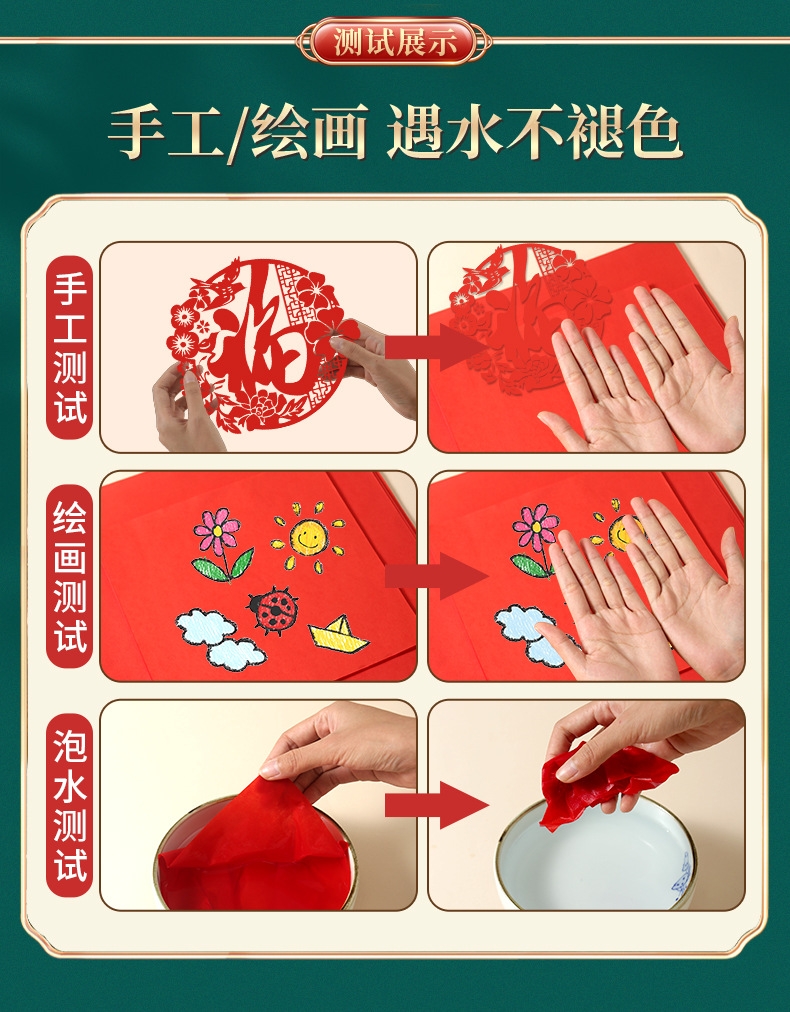 测试展示

手工/绘画 遇水不褪色

手工测试

福

绘画测试

泡水测试