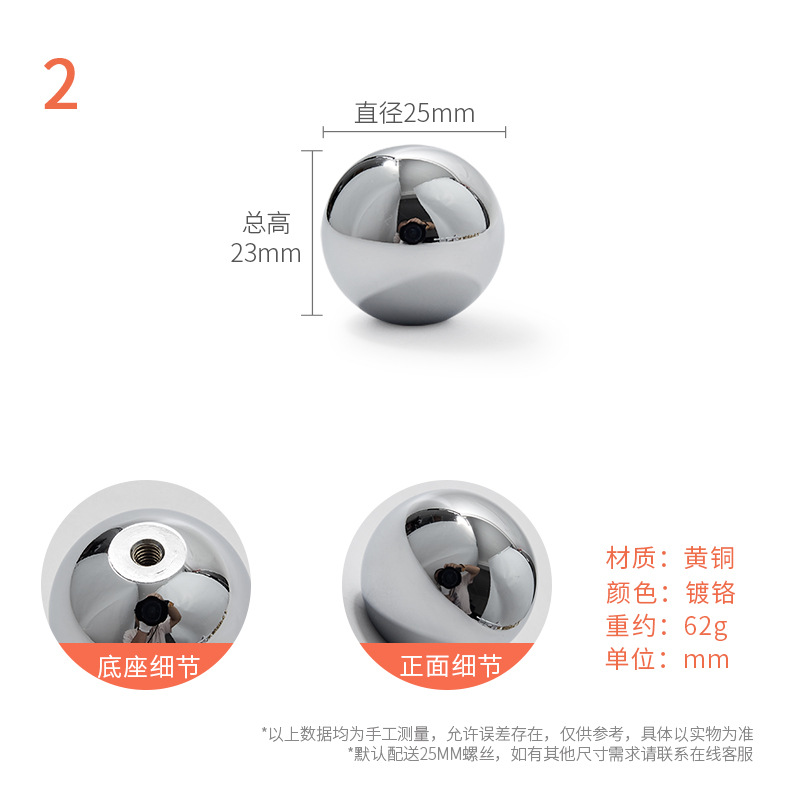 2

直径25mm

总高
23mm

底座细节

正面细节

材质：黄铜
颜色：镀铬
重约：62g
单位：mm

*以上数据均为手工测量，允许误差存在，仅供参考，具体以实物为准
*默认配送25MM螺丝，如有其他尺寸需求请联系在线客服