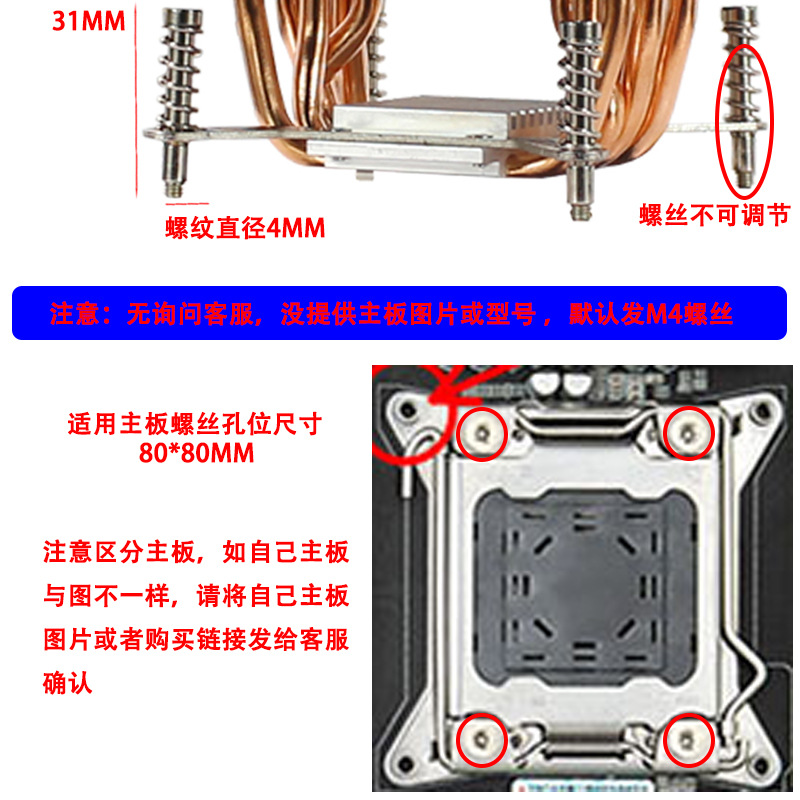 31MM

螺纹直径4MM

螺丝不可调节

注意：无询问客服，没提供主板图片或型号，默认发M4螺丝

适用主板螺丝孔位尺寸
80*80MM

注意区分主板，如自己主板与图不一样，请将自己主板图片或者购买链接发给客服确认