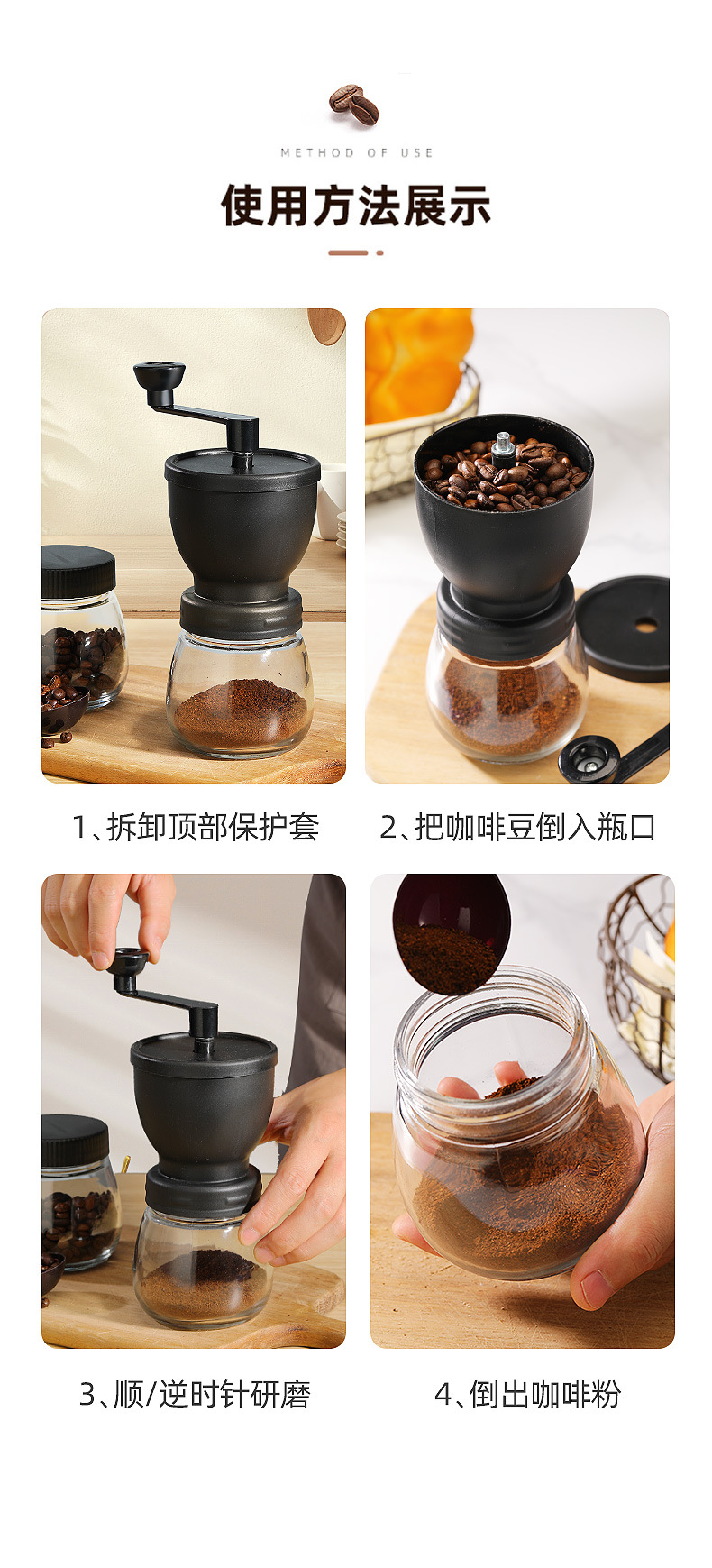 METHOD OF USE

使用方法展示

1、拆卸顶部保护套

2、把咖啡豆倒入瓶口

3、顺/逆时针研磨

4、倒出咖啡粉