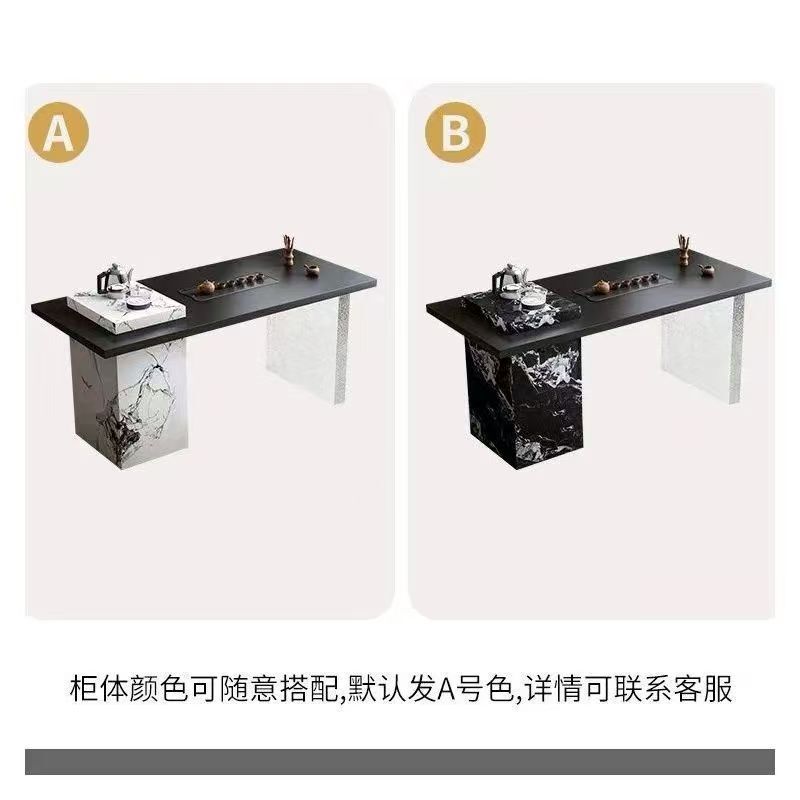 A

B

柜体颜色可随意搭配,默认发A号色,详情可联系客服