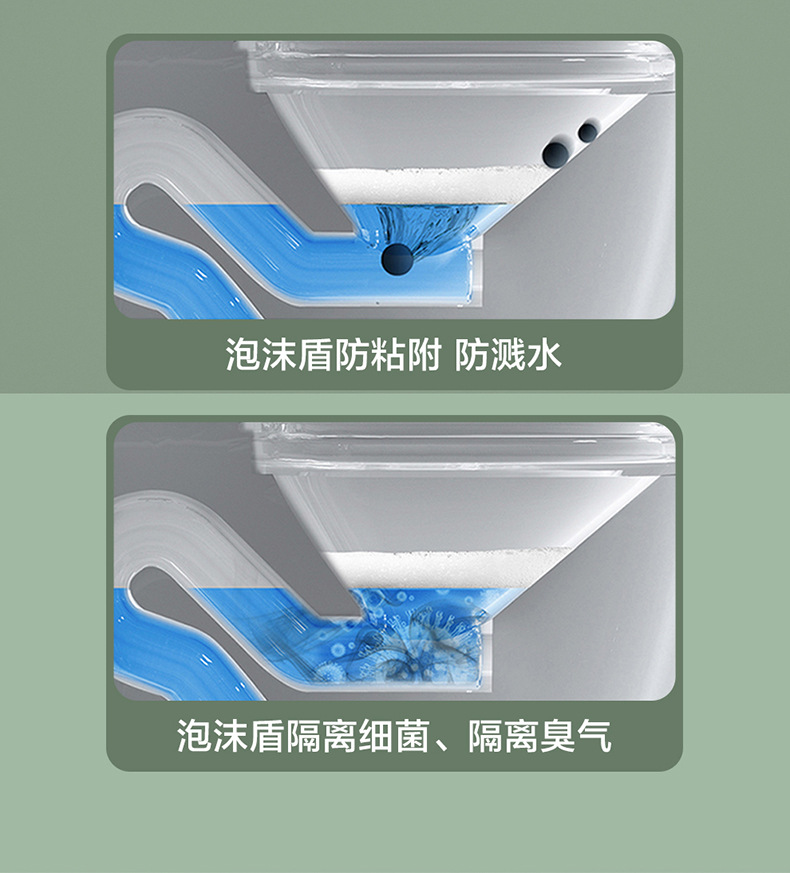 泡沫盾防粘附 防溅水

泡沫盾隔离细菌、隔离臭气