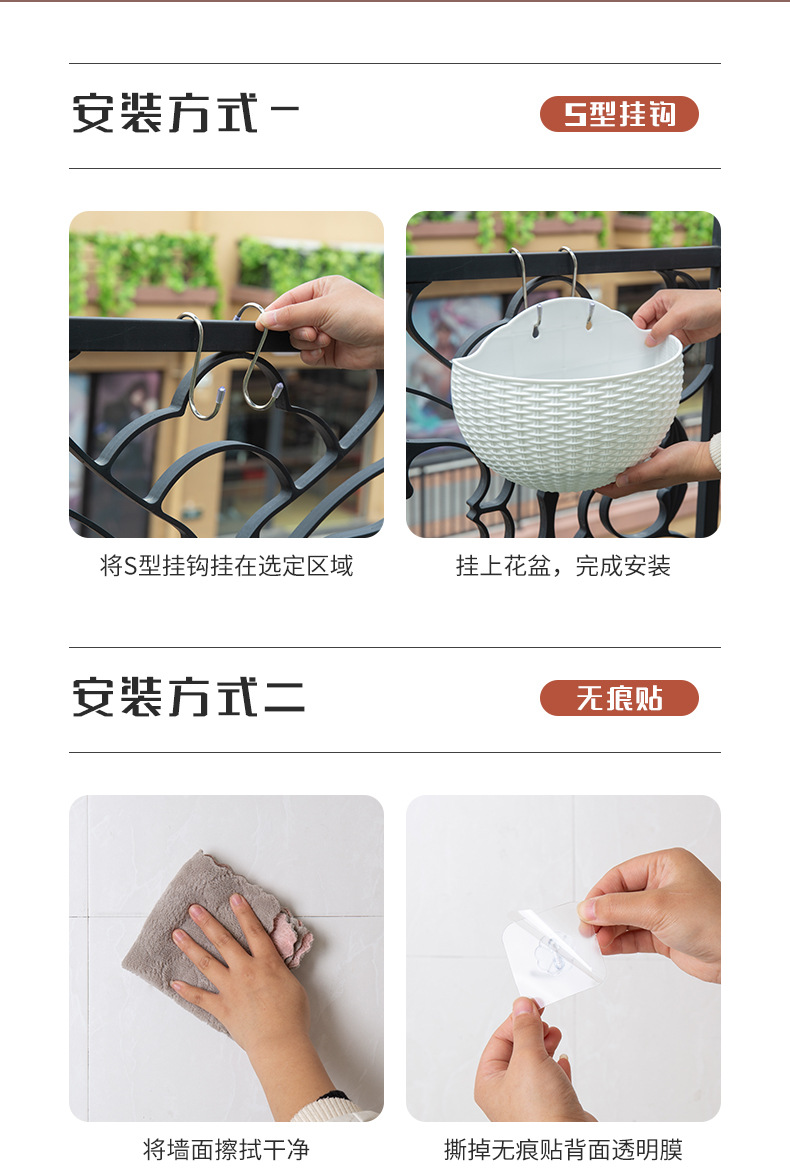 安装方式一

S型挂钩

将S型挂钩挂在选定区域

挂上花盆，完成安装

安装方式二

无痕贴

将墙面擦拭干净

撕掉无痕贴背面透明膜