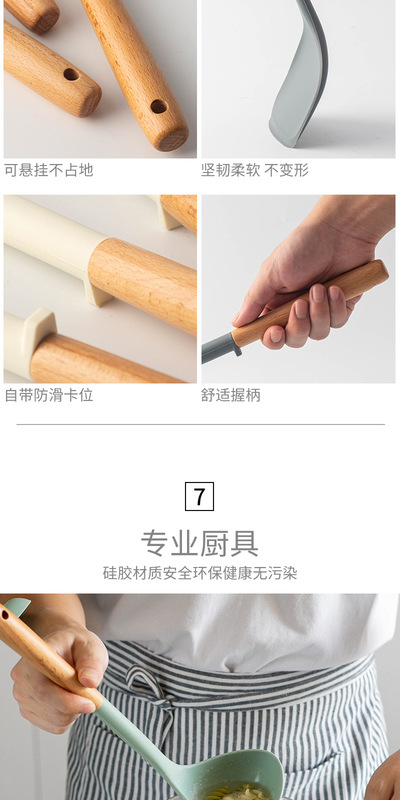 可悬挂不占地

坚韧柔软 不变形

自带防滑卡位

舒适握柄

7

专业厨具

硅胶材质安全环保健康无污染