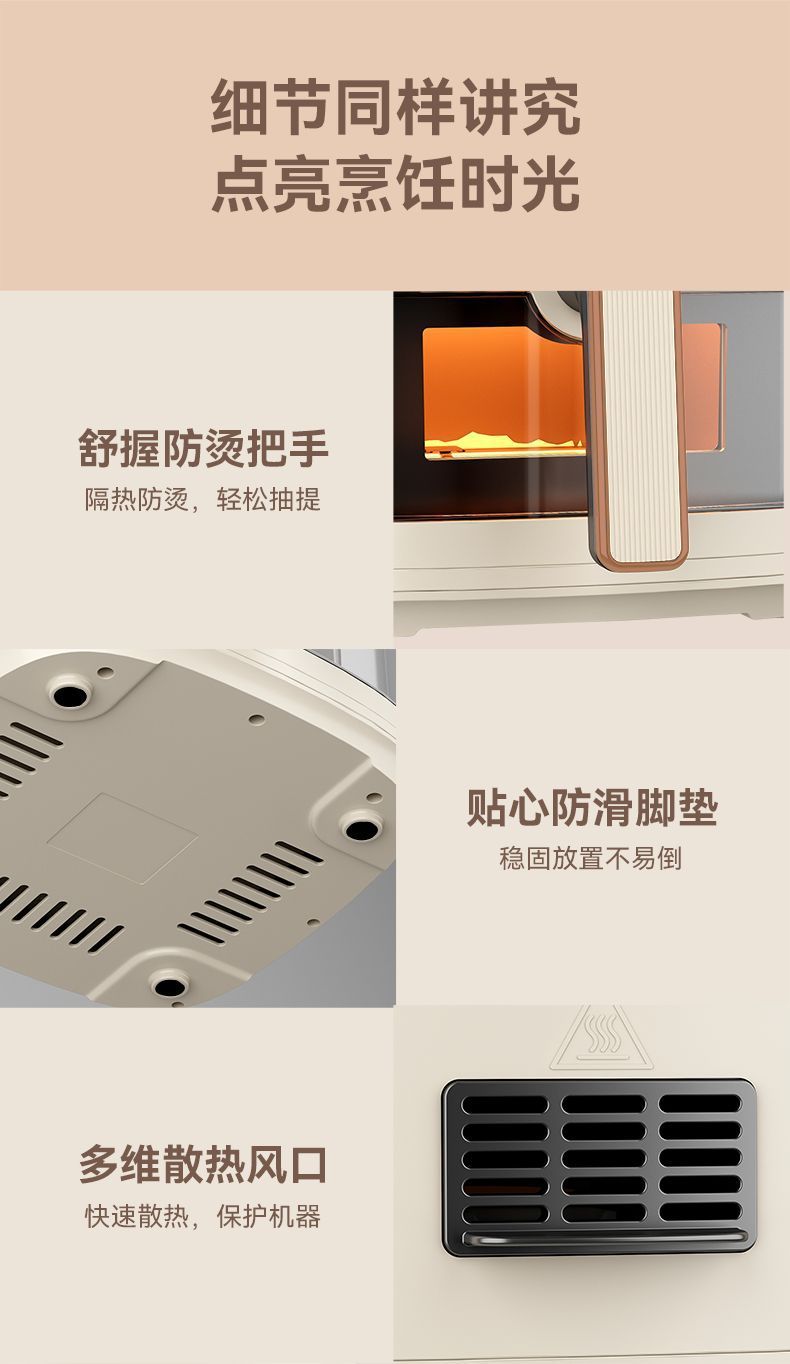 细节同样讲究
点亮烹饪时光

舒握防烫把手
隔热防烫，轻松抽提

贴心防滑脚垫
稳固放置不易倒

多维散热风口
快速散热，保护机器