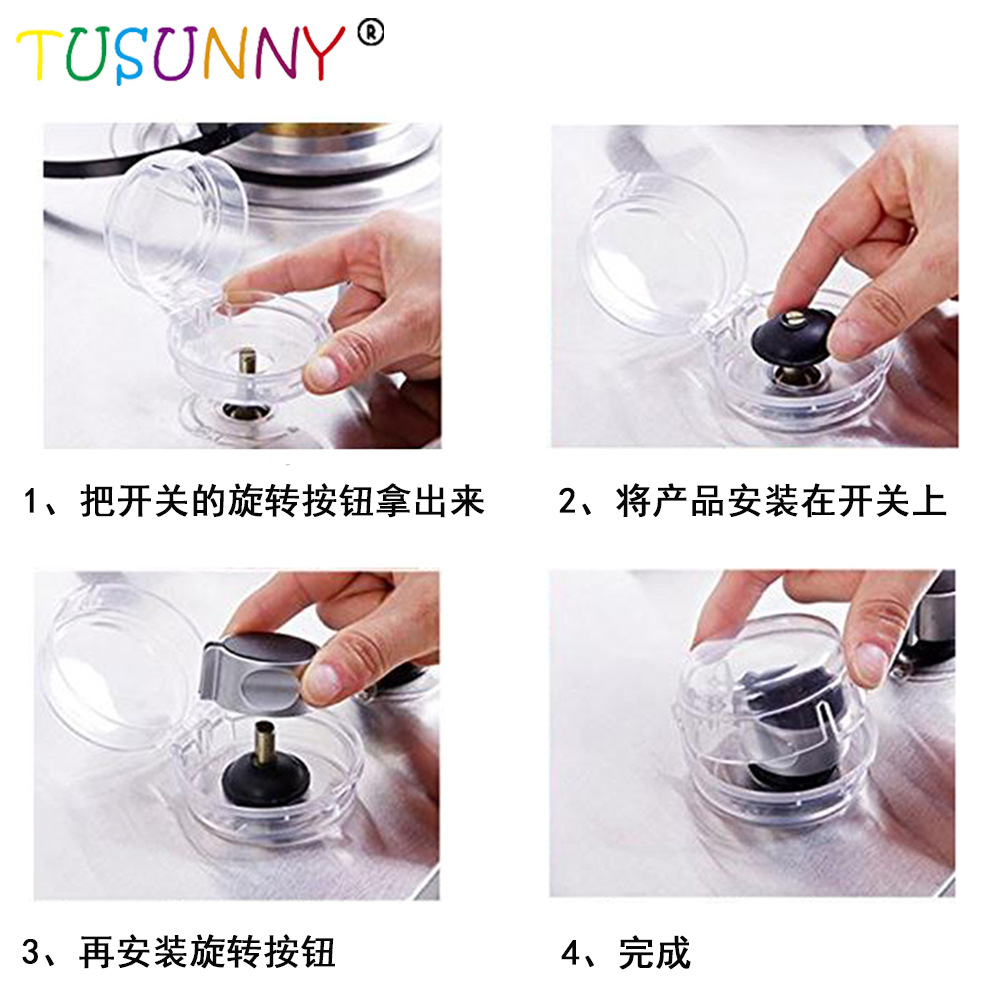 TUSUNNY®

1、把开关的旋转按钮拿出来

2、将产品安装在开关上

3、再安装旋转按钮

4、完成