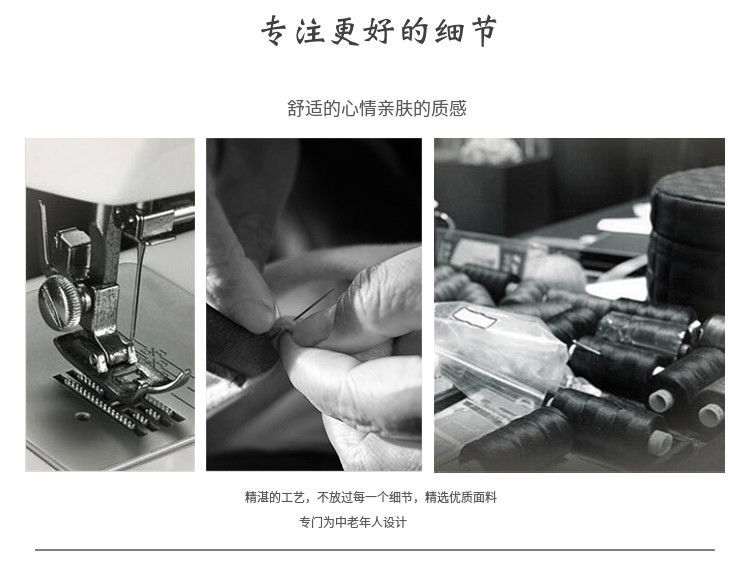 专注更好的细节

舒适的心情亲肤的质感

精湛的工艺，不放过每一个细节，精选优质面料

专门为中老年人设计