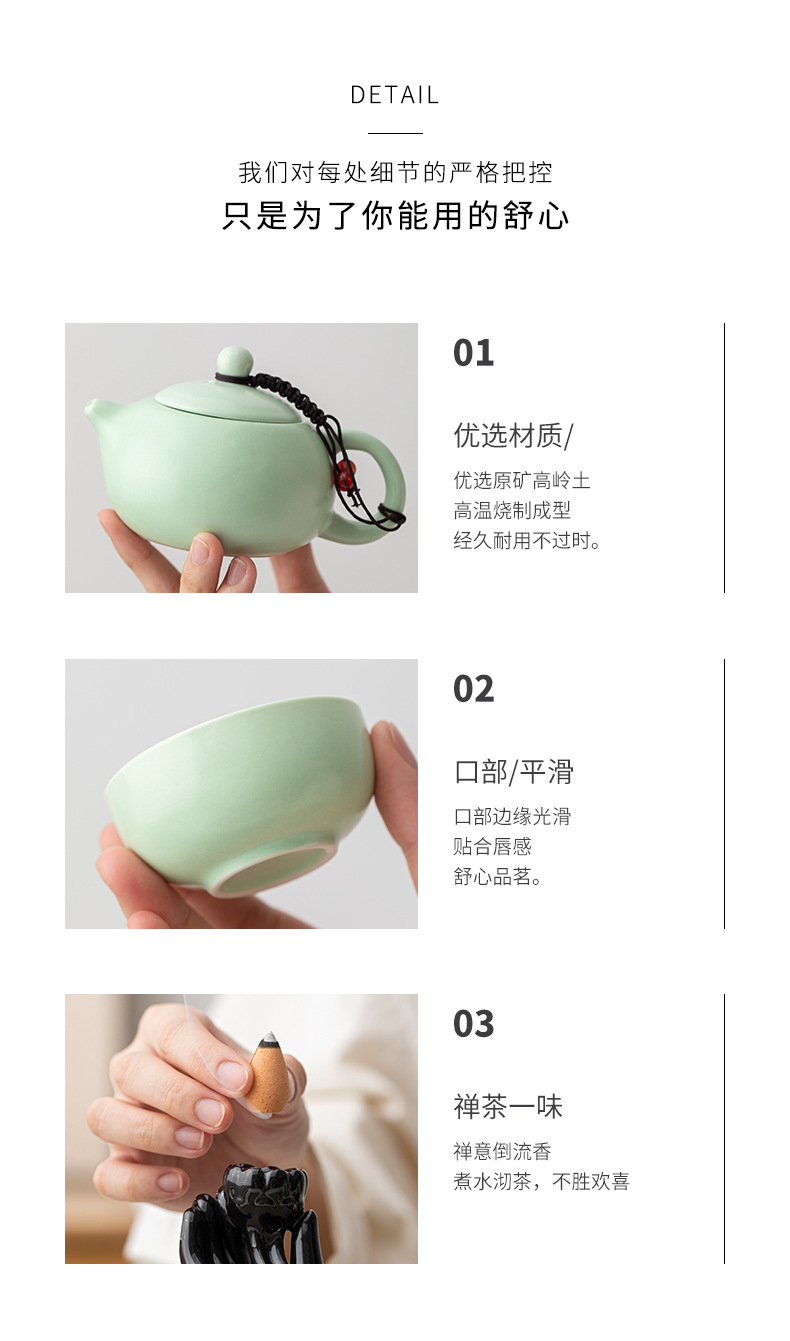 DETAIL

我们对每处细节的严格把控
只是为了你能用的舒心

01

优选材质/

优选原矿高岭土
高温烧制成型
经久耐用不过时。

02

口部/平滑

口部边缘光滑
贴合唇感
舒心品茗。

03

禅茶一味

禅意倒流香
煮水沏茶，不胜欢喜