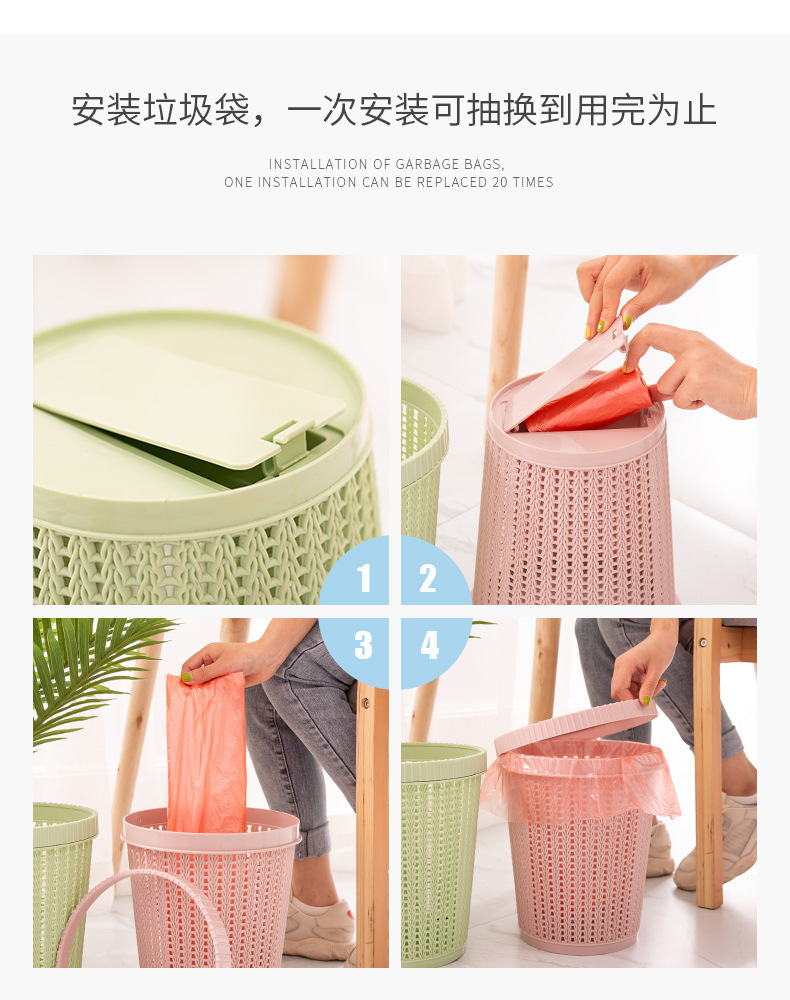 安装垃圾袋，一次安装可抽换到用完为止

INSTALLATION OF GARBAGE BAGS,
ONE INSTALLATION CAN BE REPLACED 20 TIMES

1

2

3

4