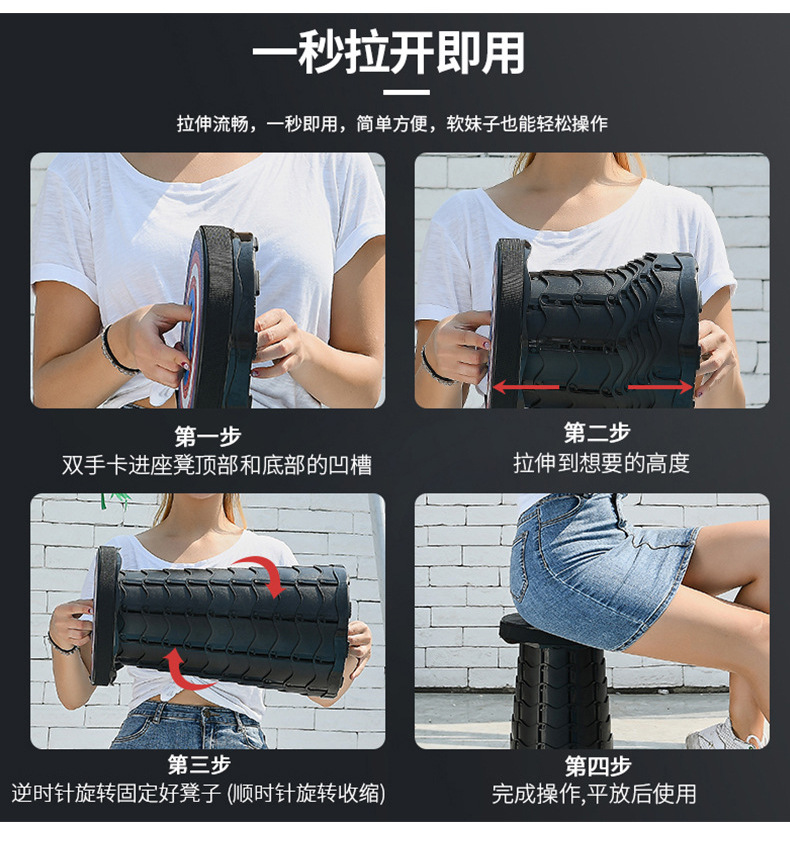 一秒拉开即用

拉伸流畅，一秒即用，简单方便，软妹子也能轻松操作

第一步
双手卡进座凳顶部和底部的凹槽

第二步
拉伸到想要的高度

第三步
逆时针旋转固定好凳子 (顺时针旋转收缩)

第四步
完成操作,平放后使用