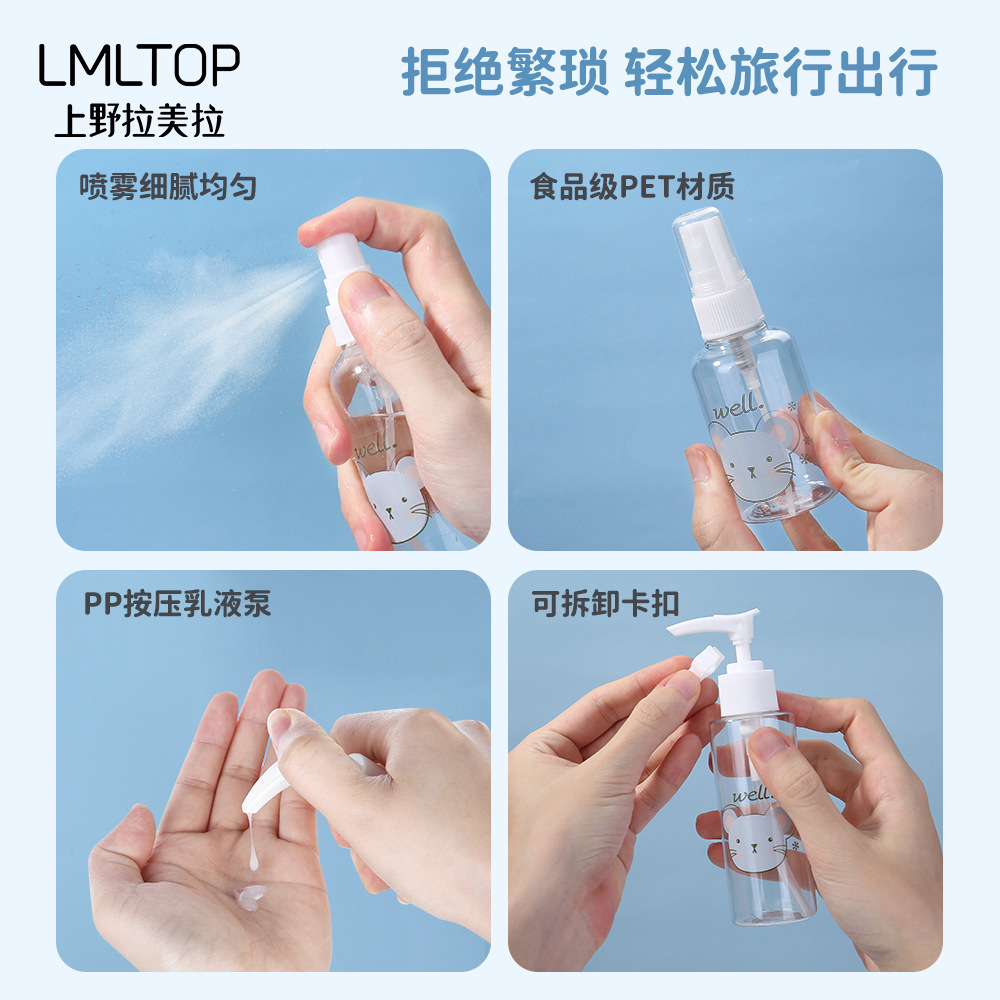 LMLTOP
上野拉美拉

拒绝繁琐 轻松旅行出行

喷雾细腻均匀

well.

食品级PET材质

well.

PP按压乳液泵

可拆卸卡扣

well.