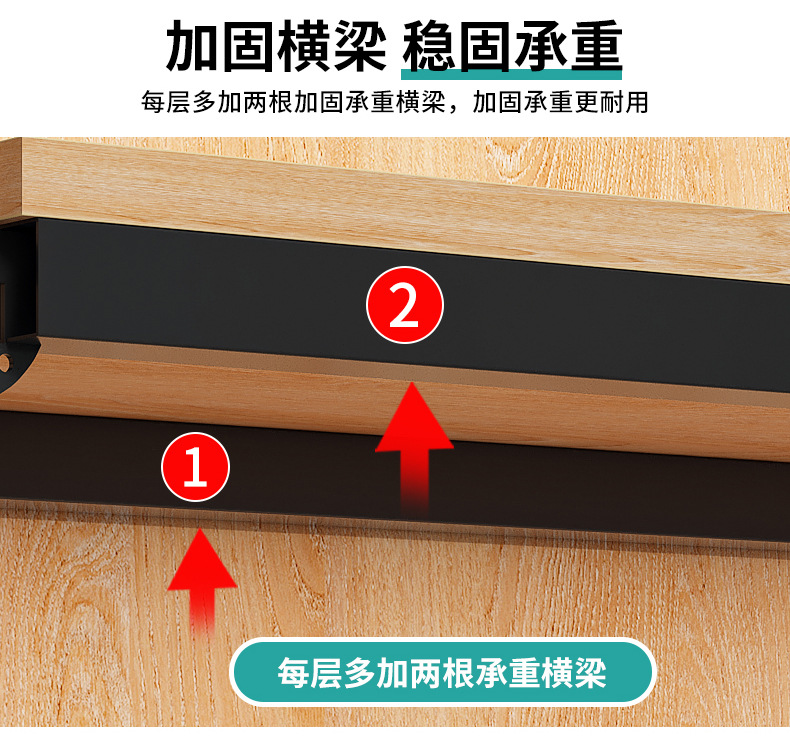 加固横梁 稳固承重

每层多加两根加固承重横梁，加固承重更耐用

2

1

每层多加两根承重横梁