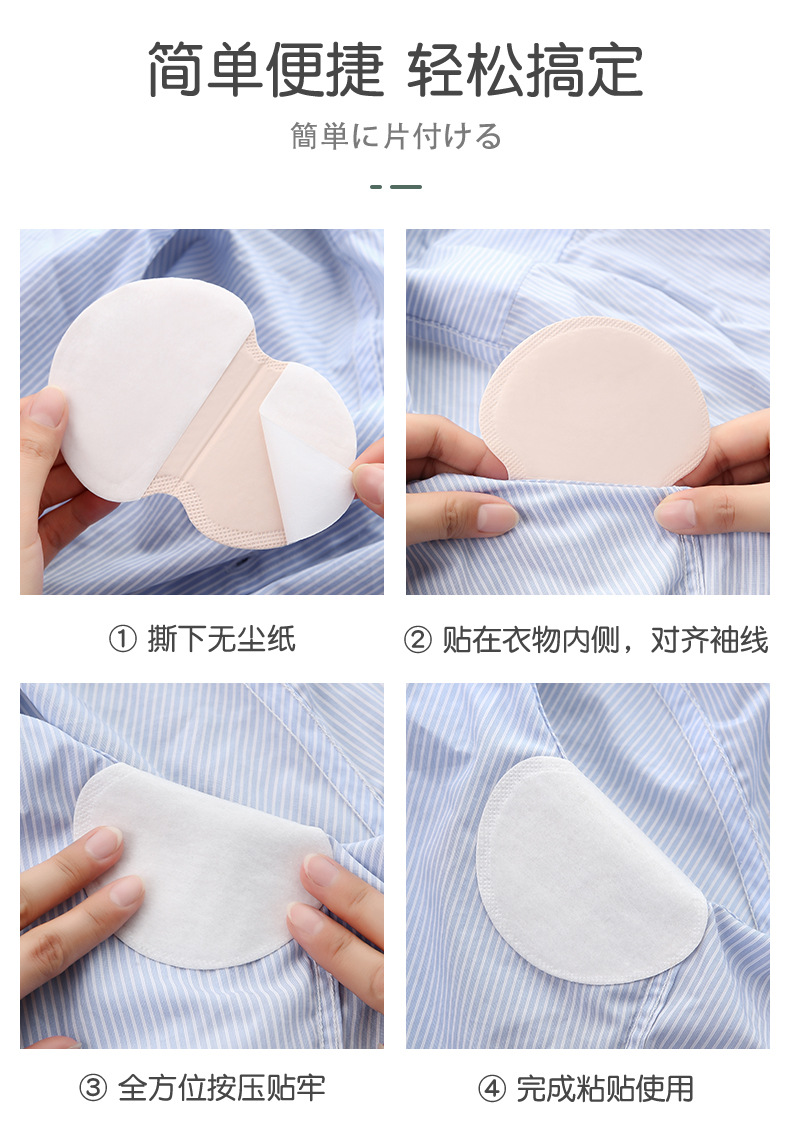 简单便捷 轻松搞定

簡単に片付ける

① 撕下无尘纸

② 贴在衣物内侧，对齐袖线

③ 全方位按压贴牢

④ 完成粘贴使用