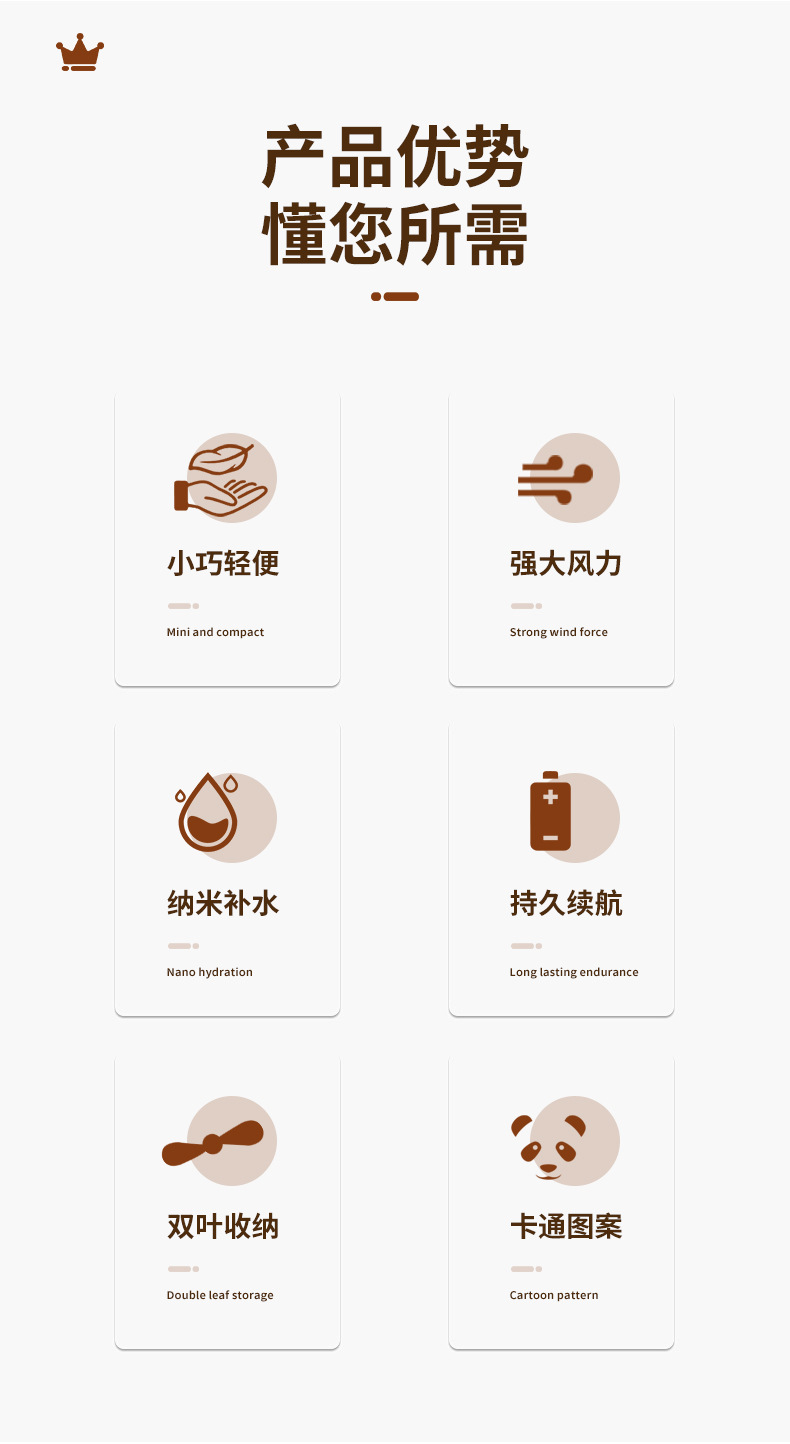 产品优势
懂您所需

小巧轻便

Mini and compact

强大风力

Strong wind force

纳米补水

Nano hydration

持久续航

Long lasting endurance

双叶收纳

Double leaf storage

卡通图案

Cartoon pattern