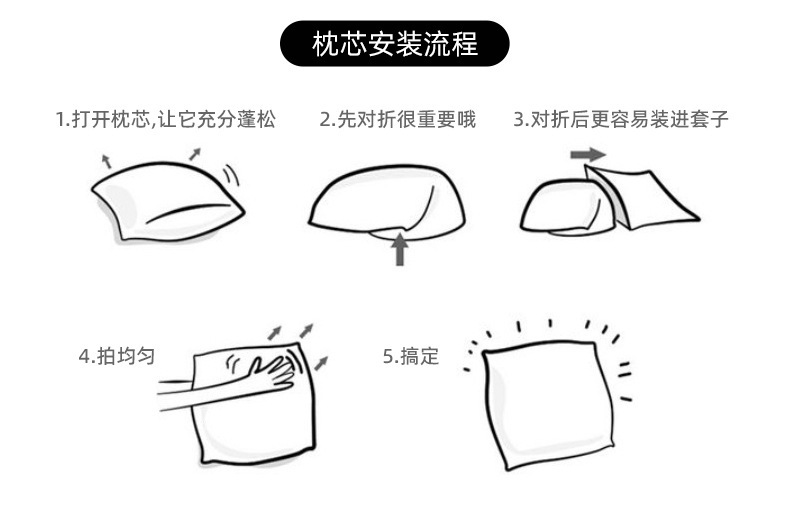 枕芯安装流程

1.打开枕芯,让它充分蓬松

2.先对折很重要哦

3.对折后更容易装进套子

4.拍均匀

5.搞定