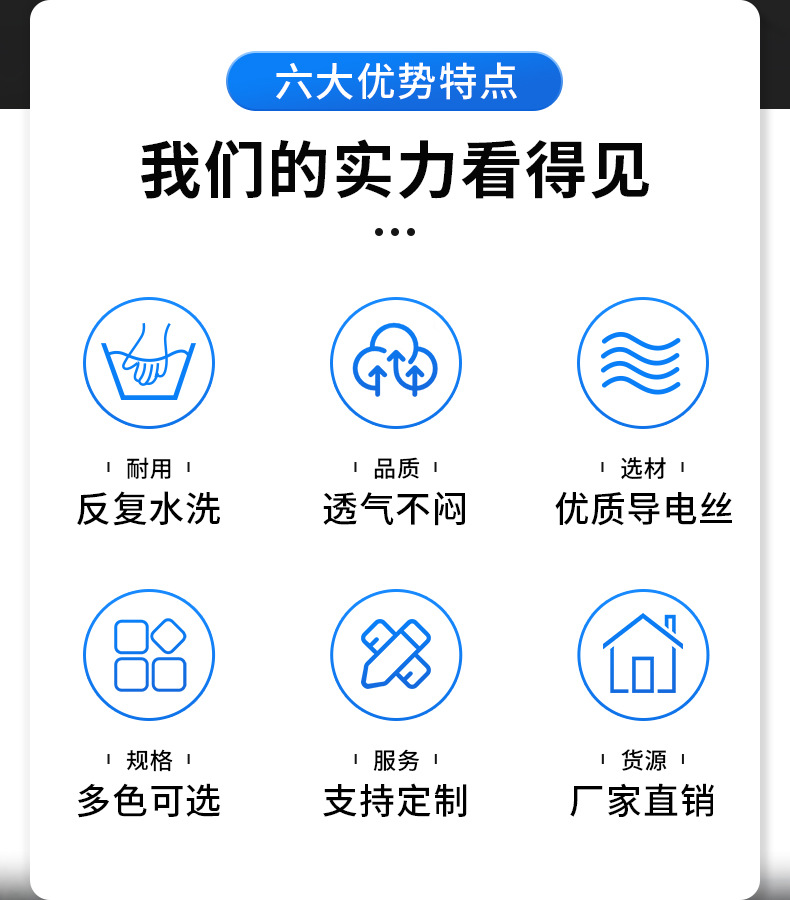 六大优势特点

我们的实力看得见

耐用
反复水洗

品质
透气不闷

选材
优质导电丝

规格
多色可选

服务
支持定制

货源
厂家直销