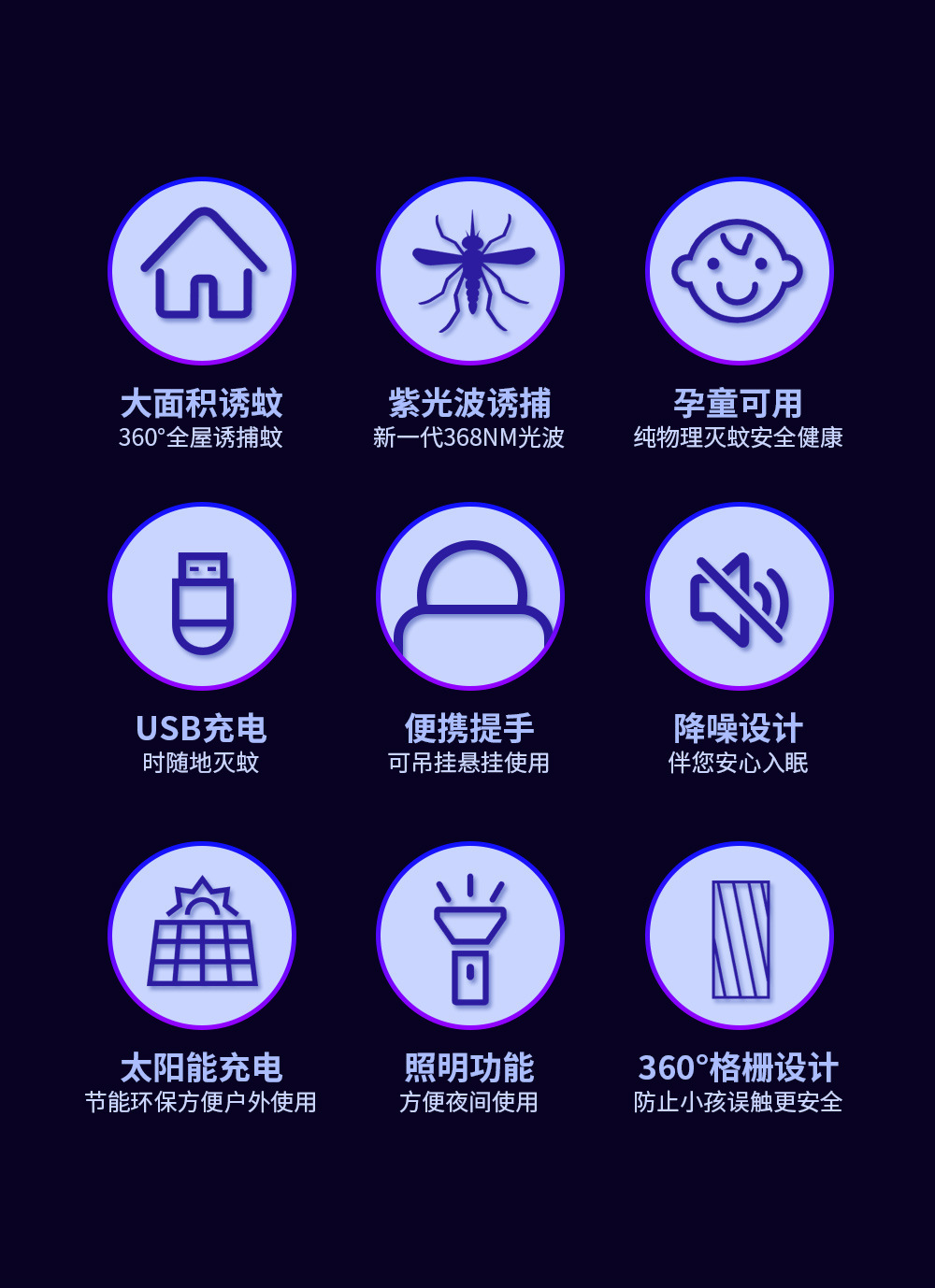 大面积诱蚊
360°全屋诱捕蚊

紫光波诱捕
新一代368NM光波

孕童可用
纯物理灭蚊安全健康

USB充电
时随地灭蚊

便携提手
可吊挂悬挂使用

降噪设计
伴您安心入眠

太阳能充电
节能环保方便户外使用

照明功能
方便夜间使用

360°格栅设计
防止小孩误触更安全