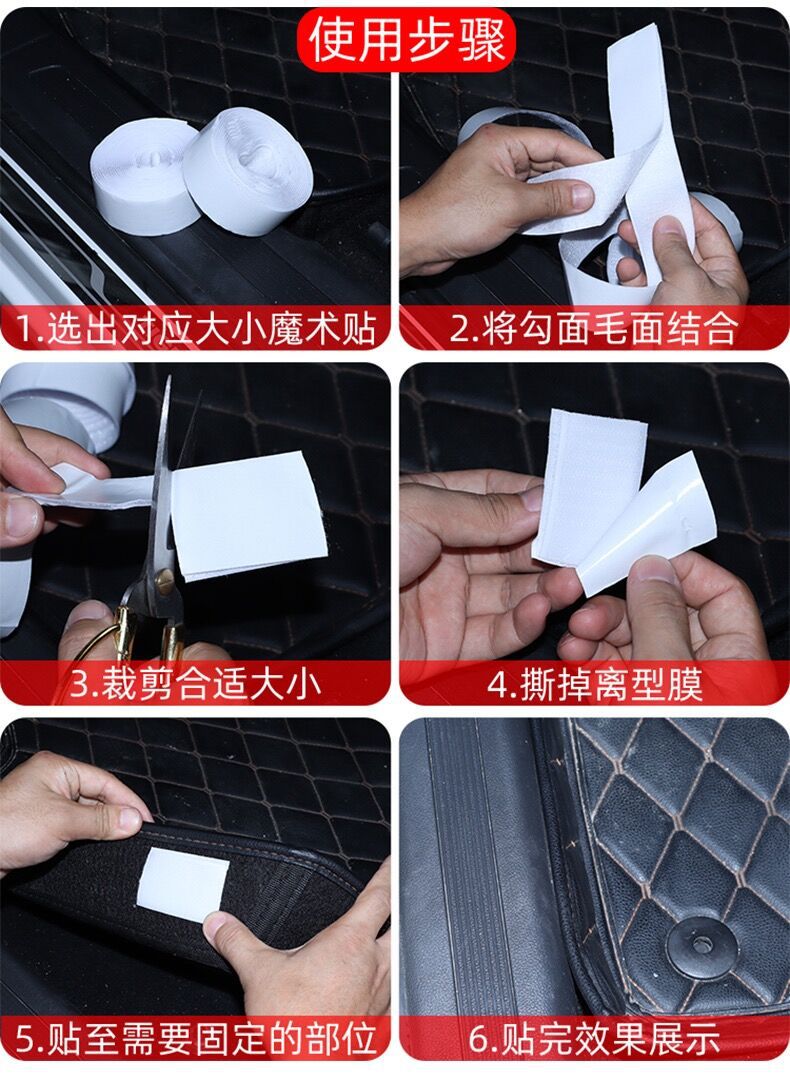 使用步骤

1.选出对应大小魔术贴

2.将勾面毛面结合

3.裁剪合适大小

4.撕掉离型膜

5.贴至需要固定的部位

6.贴完效果展示