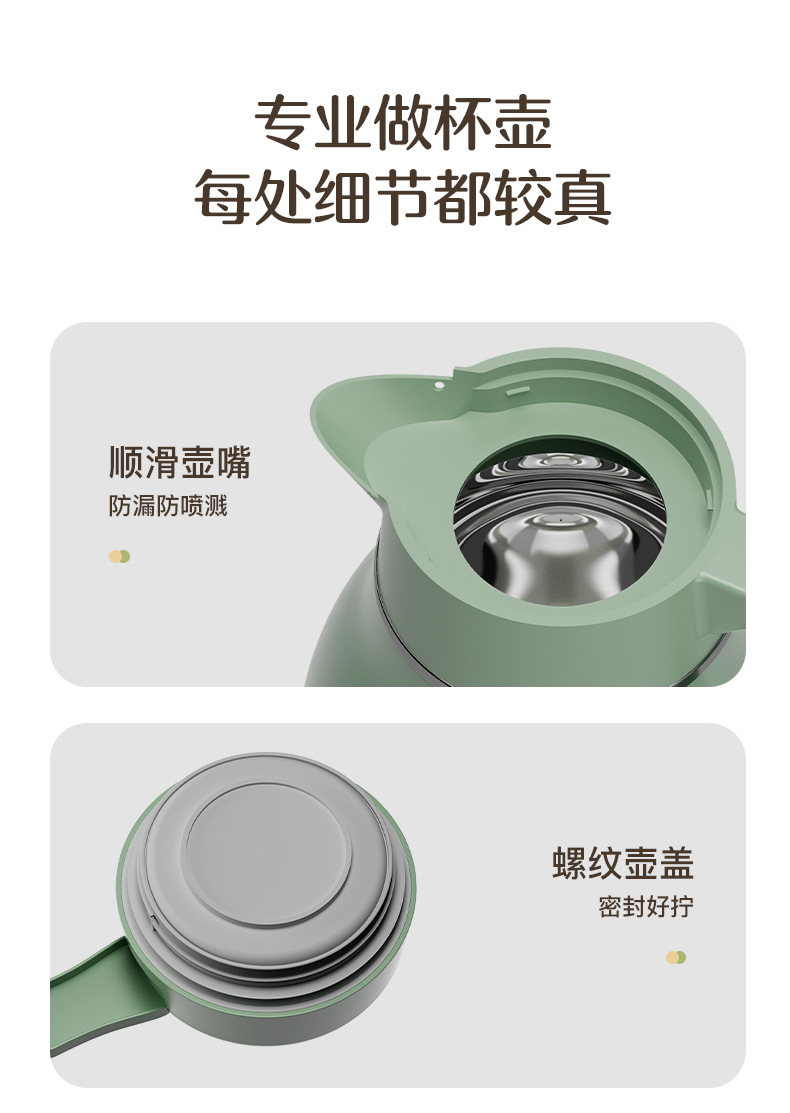 专业做杯壶
每处细节都较真

顺滑壶嘴
防漏防喷溅

螺纹壶盖
密封好拧