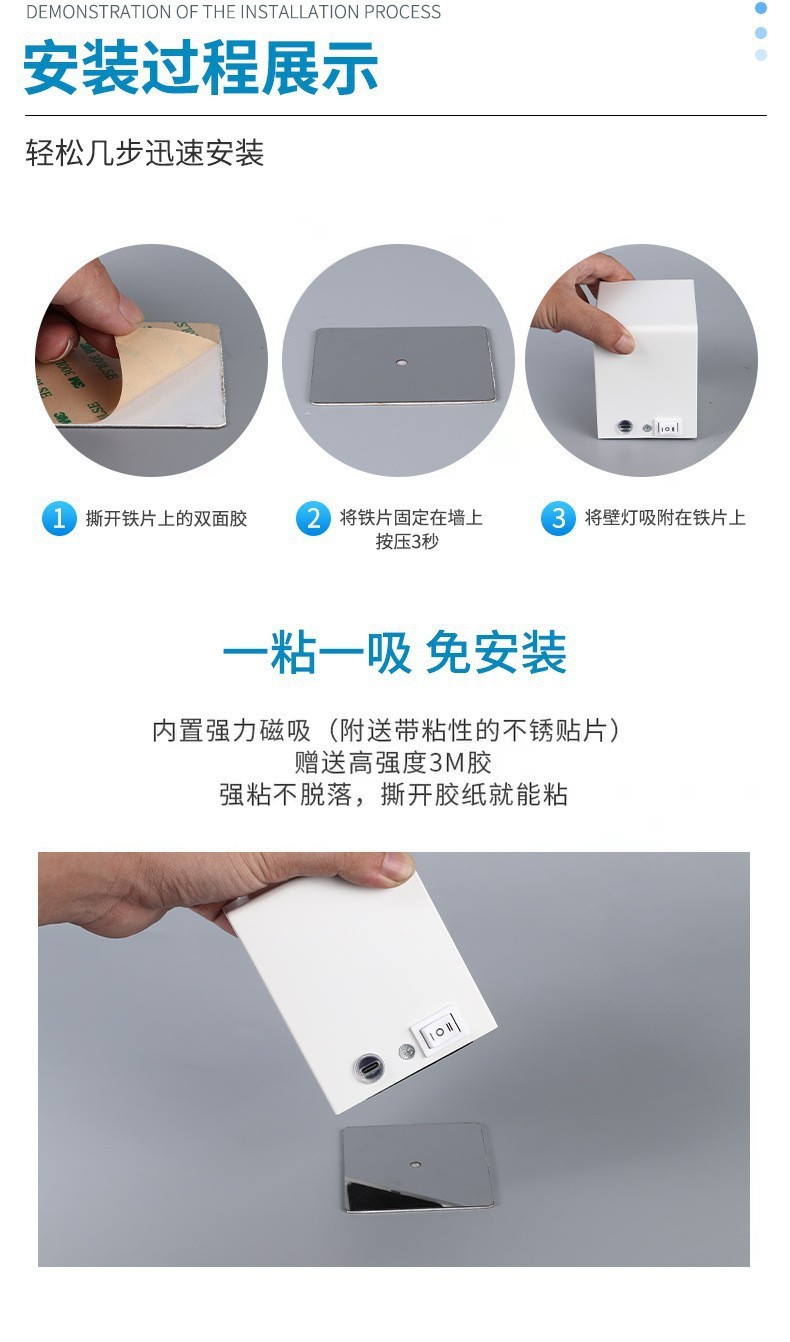 DEMONSTRATION OF THE INSTALLATION PROCESS

安装过程展示

轻松几步迅速安装

1 撕开铁片上的双面胶

2 将铁片固定在墙上 按压3秒

3 将壁灯吸附在铁片上

一粘一吸 免安装

内置强力磁吸（附送带粘性的不锈贴片）
赠送高强度3M胶
强粘不脱落，撕开胶纸就能粘