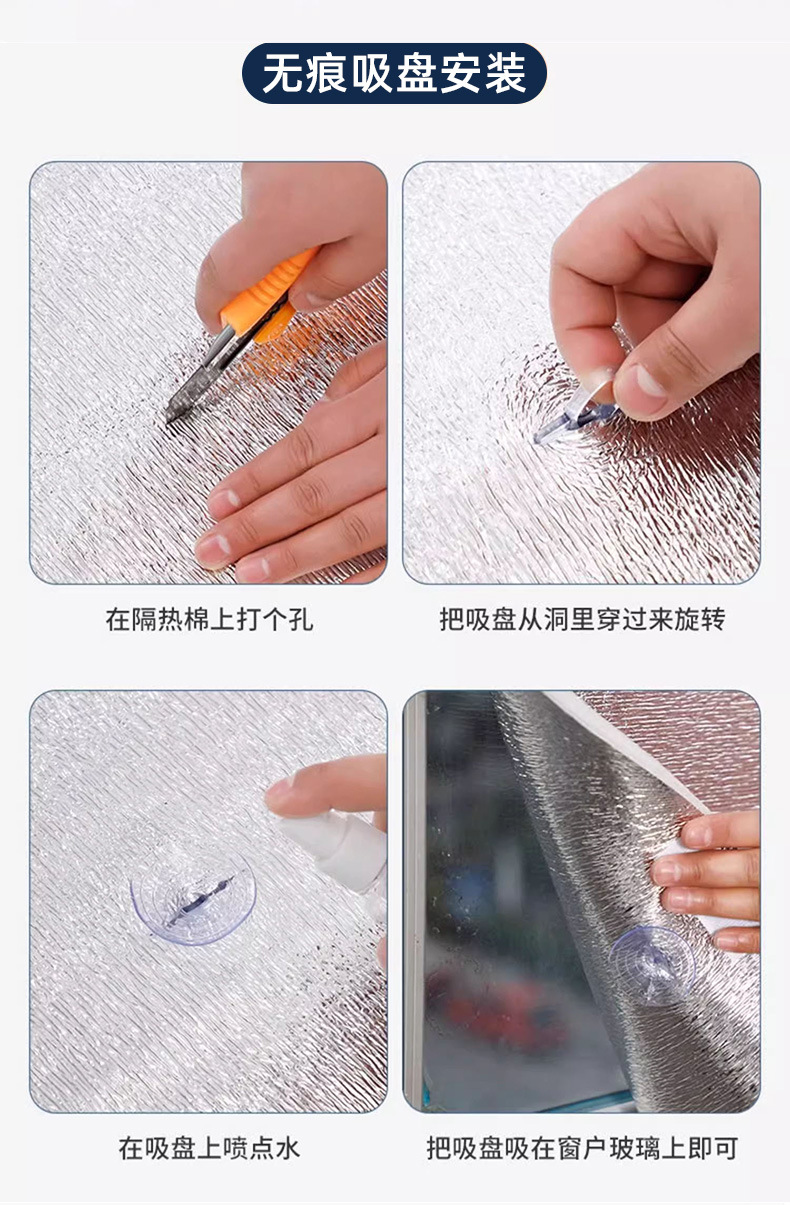 无痕吸盘安装

在隔热棉上打个孔

把吸盘从洞里穿过来旋转

在吸盘上喷点水

把吸盘吸在窗户玻璃上即可