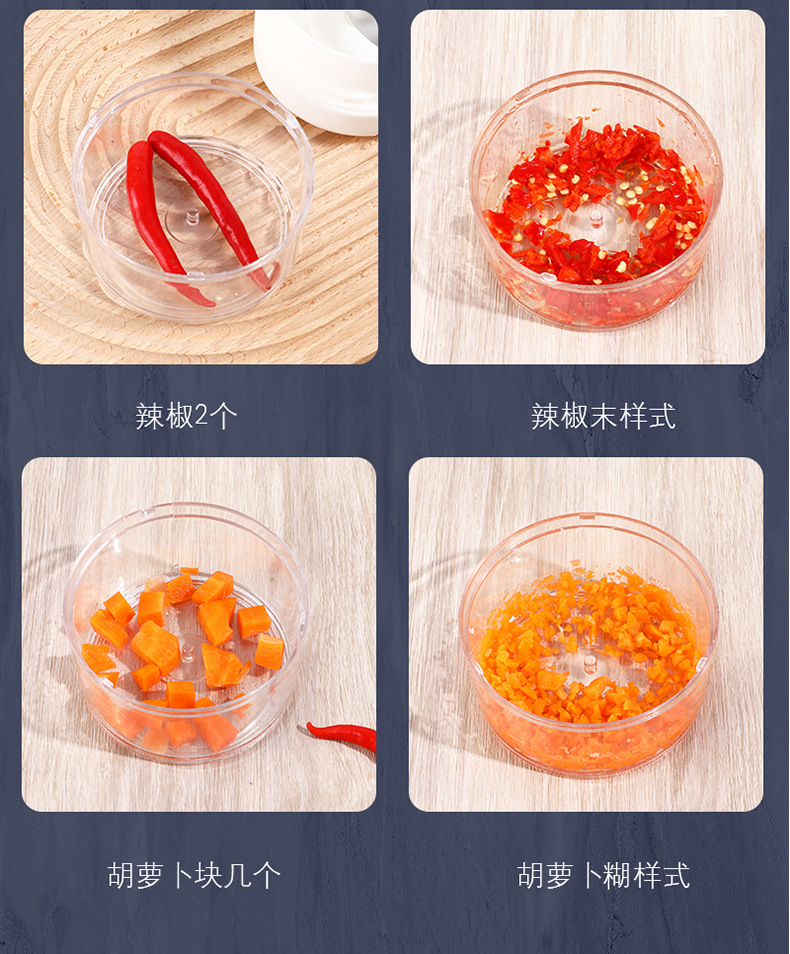 辣椒2个

辣椒末样式

胡萝卜块几个

胡萝卜糊样式