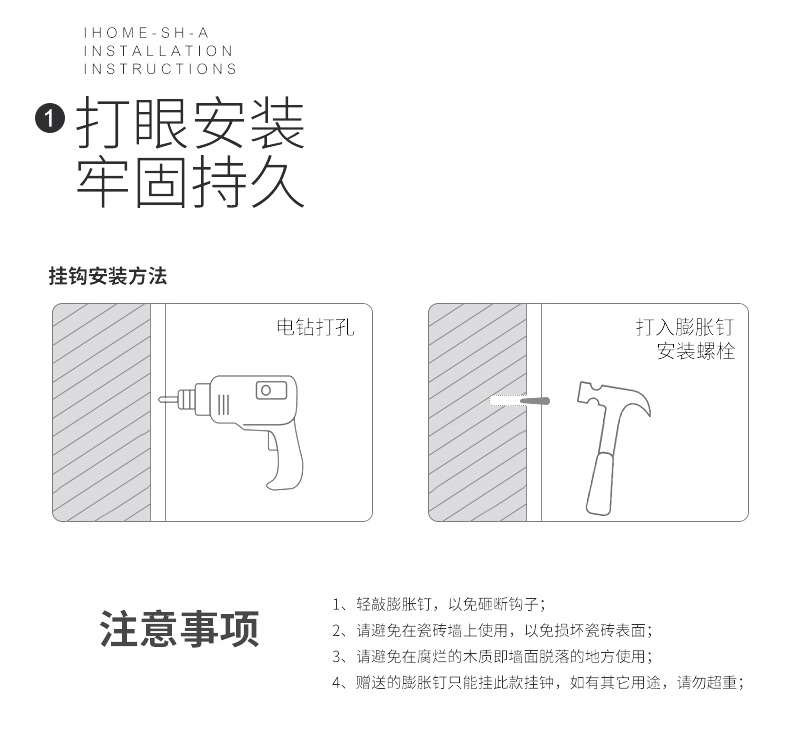 IHOME-SH-A
INSTALLATION
INSTRUCTIONS

1 打眼安装
牢固持久

挂钩安装方法

电钻打孔

打入膨胀钉
安装螺栓

注意事项

1、轻敲膨胀钉，以免砸断钩子；
2、请避免在瓷砖墙上使用，以免损坏瓷砖表面；
3、请避免在腐烂的木质即墙面脱落的地方使用；
4、赠送的膨胀钉只能挂此款挂钟，如有其它用途，请勿超重；