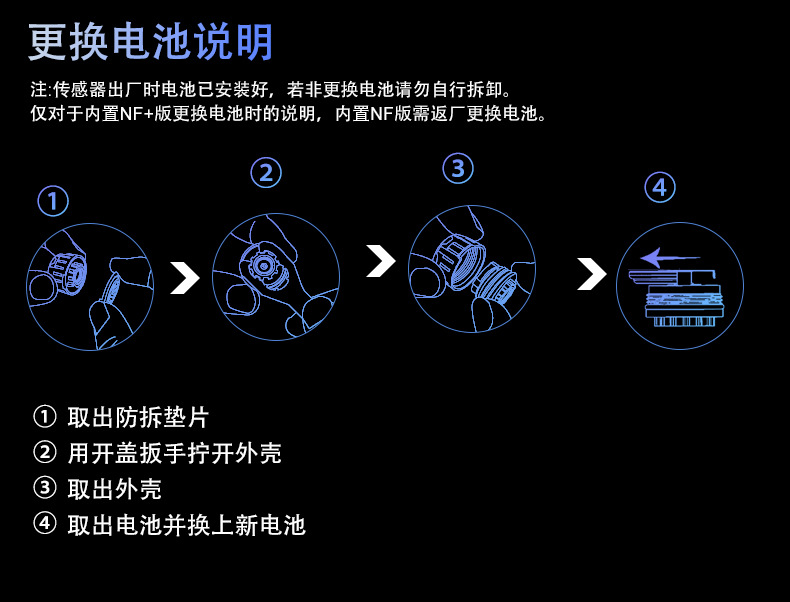 更换电池说明

注:传感器出厂时电池已安装好，若非更换电池请勿自行拆卸。
仅对于内置NF+版更换电池时的说明，内置NF版需返厂更换电池。

①

②

③

④

① 取出防拆垫片
② 用开盖扳手拧开外壳
③ 取出外壳
④ 取出电池并换上新电池