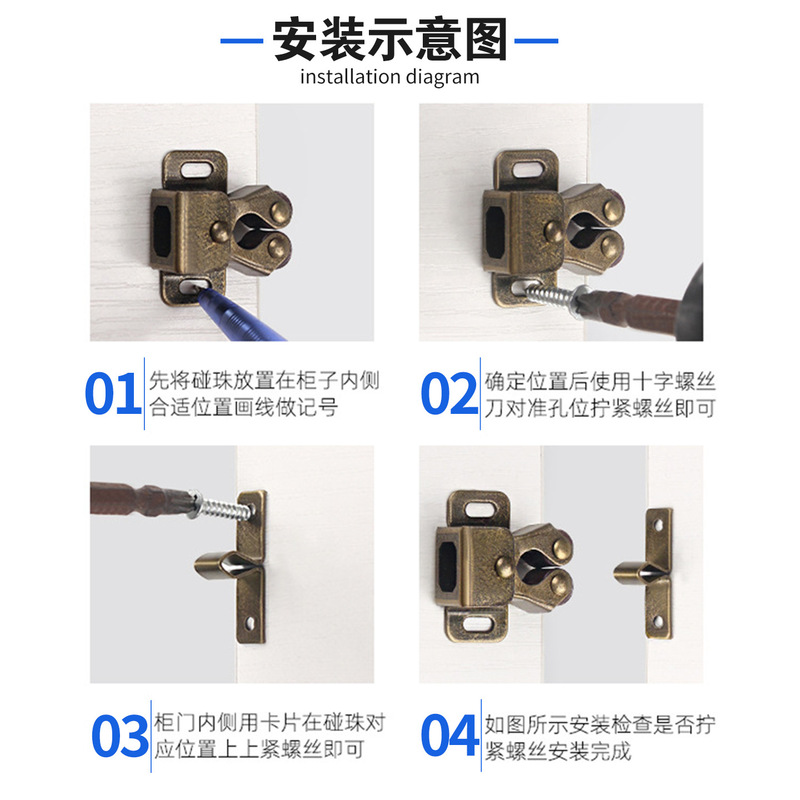 安装示意图
installation diagram

01 先将碰珠放置在柜子内侧合适位置画线做记号

02 确定位置后使用十字螺丝刀对准孔位拧紧螺丝即可

03 柜门内侧用卡片在碰珠对应位置上上紧螺丝即可

04 如图所示安装检查是否拧紧螺丝安装完成