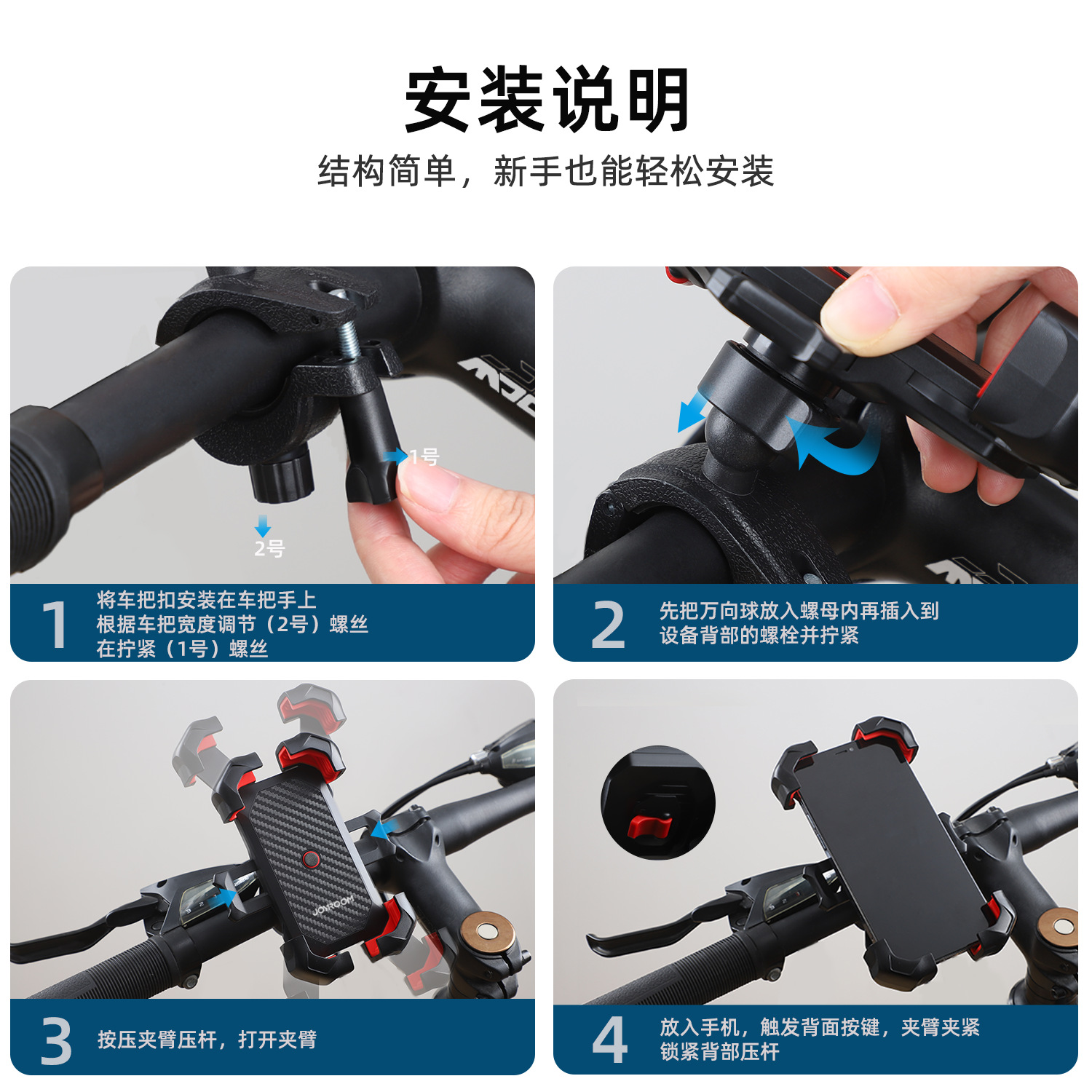 安装说明

结构简单，新手也能轻松安装

1号

2号

1 将车把扣安装在车把手上
根据车把宽度调节（2号）螺丝
在拧紧（1号）螺丝

2 先把万向球放入螺母内再插入到
设备背部的螺栓并拧紧

JOYROOM

3 按压夹臂压杆，打开夹臂

4 放入手机，触发背面按键，夹臂夹紧
锁紧背部压杆