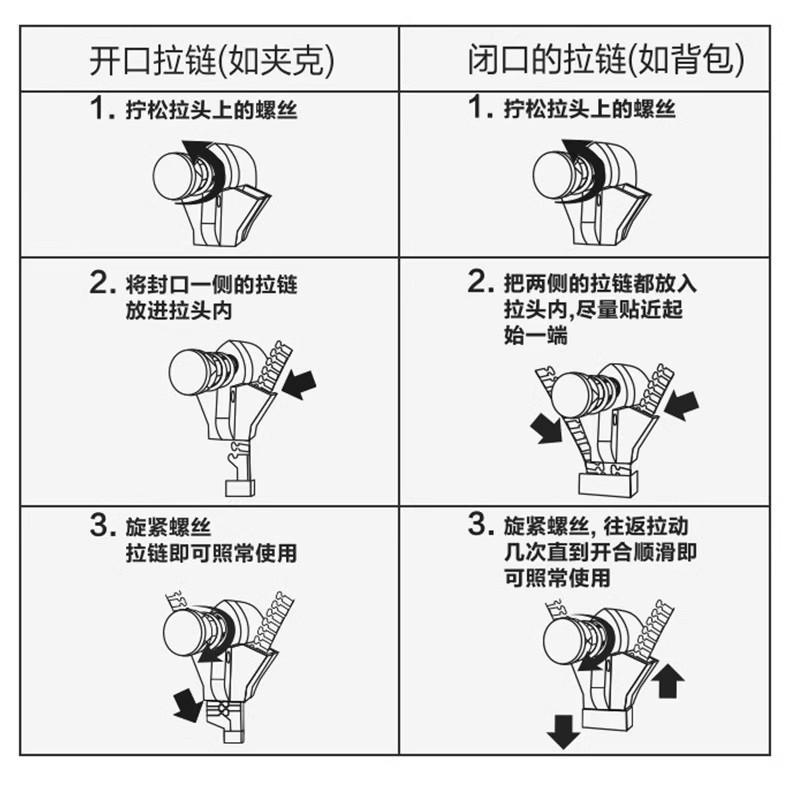 | 开口拉链(如夹克) | 闭口的拉链(如背包) |
|---|---|
| 1. 拧松拉头上的螺丝 | 1. 拧松拉头上的螺丝 |
| 2. 将封口一侧的拉链放进拉头内 | 2. 把两侧的拉链都放入拉头内,尽量贴近起始一端 |
| 3. 旋紧螺丝 拉链即可照常使用 | 3. 旋紧螺丝, 往返拉动几次直到开合顺滑即可照常使用 |