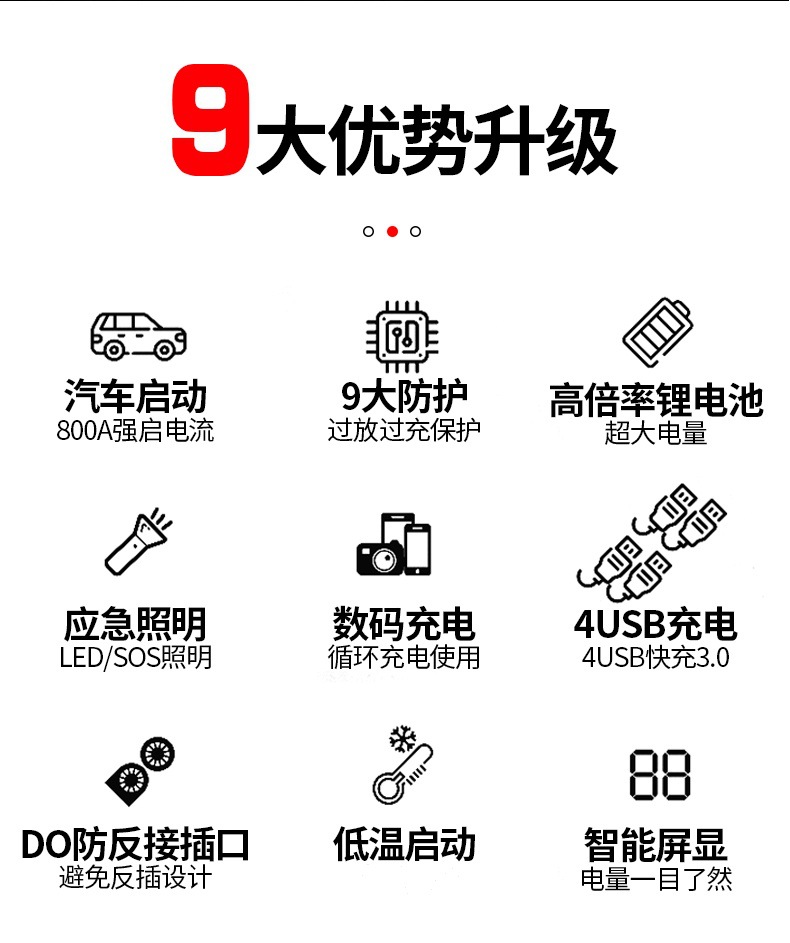 9大优势升级

汽车启动
800A强启电流

9大防护
过放过充保护

高倍率锂电池
超大电量

应急照明
LED/SOS照明

数码充电
循环充电使用

4USB充电
4USB快充3.0

DO防反接插口
避免反插设计

低温启动

智能屏显
电量一目了然