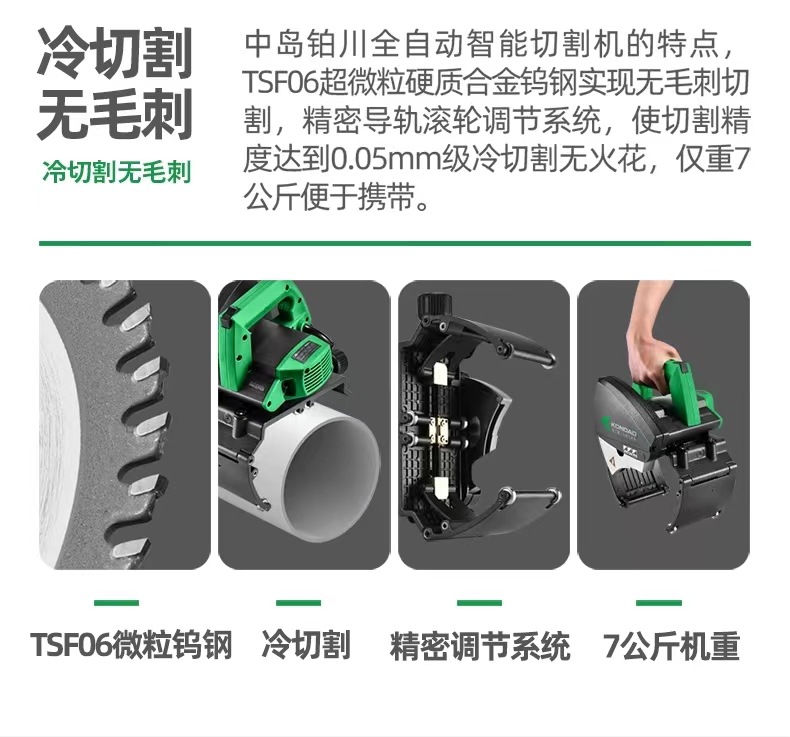 冷切割
无毛刺

冷切割无毛刺

中岛铂川全自动智能切割机的特点，TSF06超微粒硬质合金钨钢实现无毛刺切割，精密导轨滚轮调节系统，使切割精度达到0.05mm级冷切割无火花，仅重7公斤便于携带。

KONDAO

TSF06微粒钨钢

冷切割

精密调节系统

7公斤机重