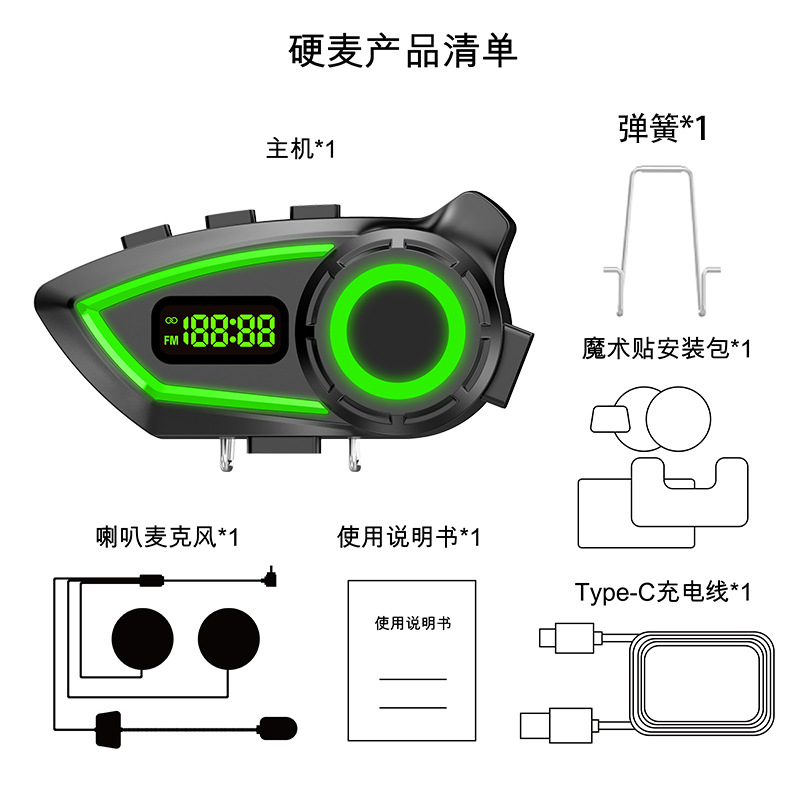 硬麦产品清单

主机*1

弹簧*1

FM 188:88

魔术贴安装包*1

喇叭麦克风*1

使用说明书*1

使用说明书

Type-C充电线*1