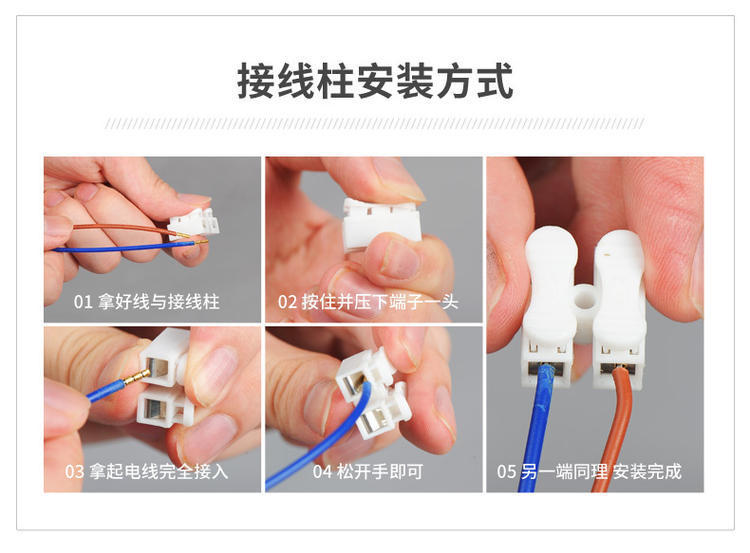 接线柱安装方式

01 拿好线与接线柱

02 按住并压下端子一头

03 拿起电线完全接入

04 松开手即可

05 另一端同理 安装完成