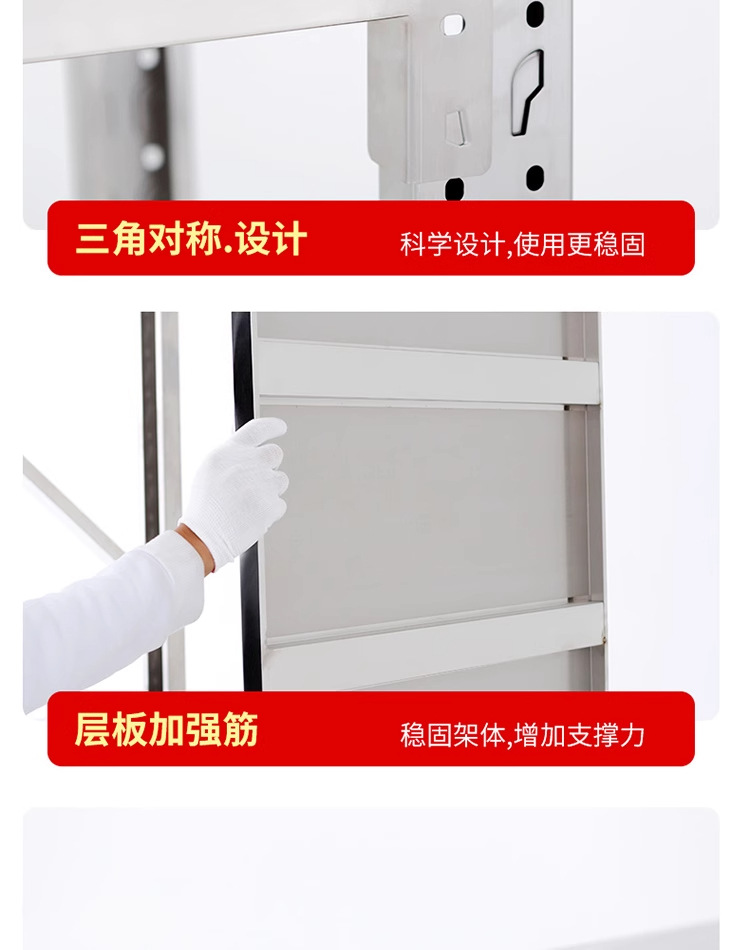 三角对称.设计

科学设计,使用更稳固

层板加强筋

稳固架体,增加支撑力