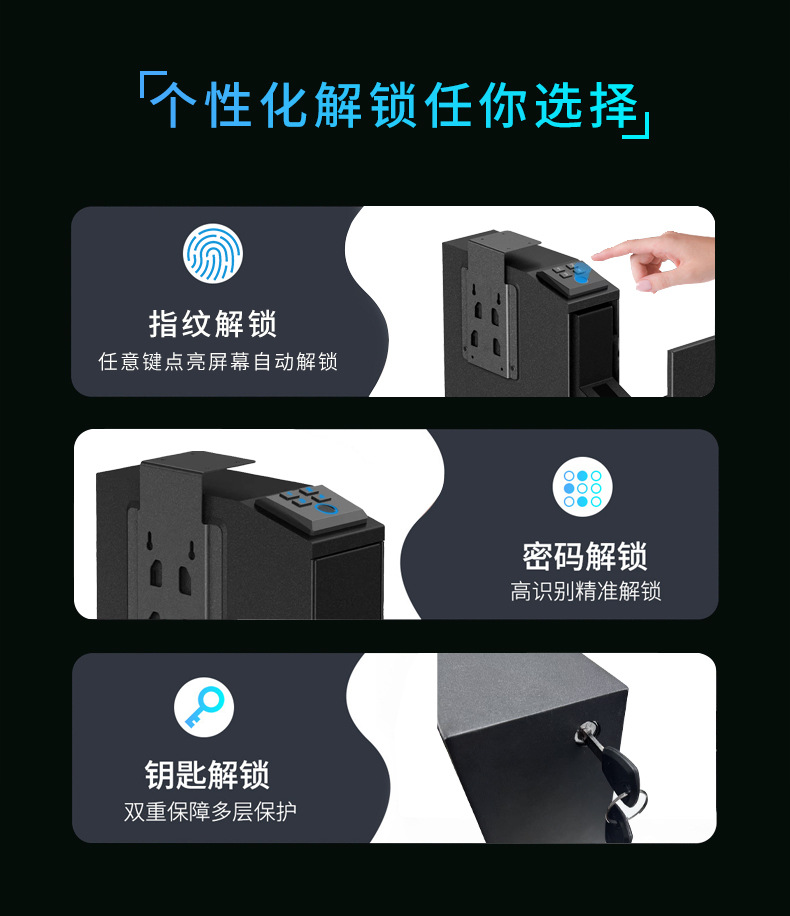 「个性化解锁任你选择」

指纹解锁
任意键点亮屏幕自动解锁

密码解锁
高识别精准解锁

钥匙解锁
双重保障多层保护