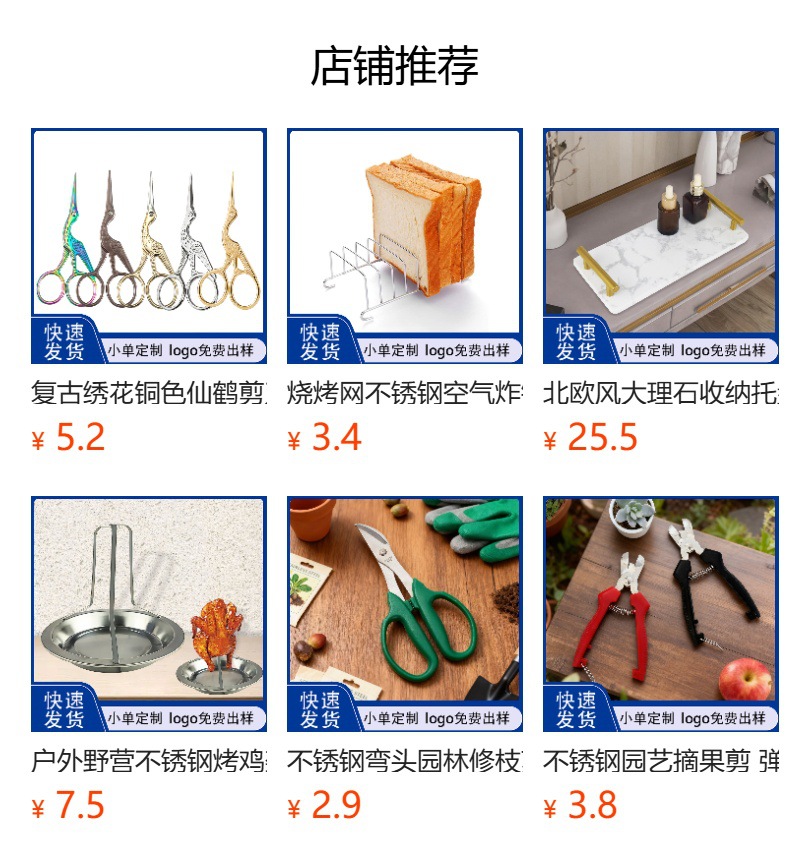 店铺推荐

快速发货 小单定制 logo免费出样
复古绣花铜色仙鹤剪
¥ 5.2

快速发货 小单定制 logo免费出样
烧烤网不锈钢空气炸
¥ 3.4

快速发货 小单定制 logo免费出样
北欧风大理石收纳托
¥ 25.5

快速发货 小单定制 logo免费出样
户外野营不锈钢烤鸡
¥ 7.5

快速发货 小单定制 logo免费出样
不锈钢弯头园林修枝
¥ 2.9

快速发货 小单定制 logo免费出样
不锈钢园艺摘果剪 弹
¥ 3.8