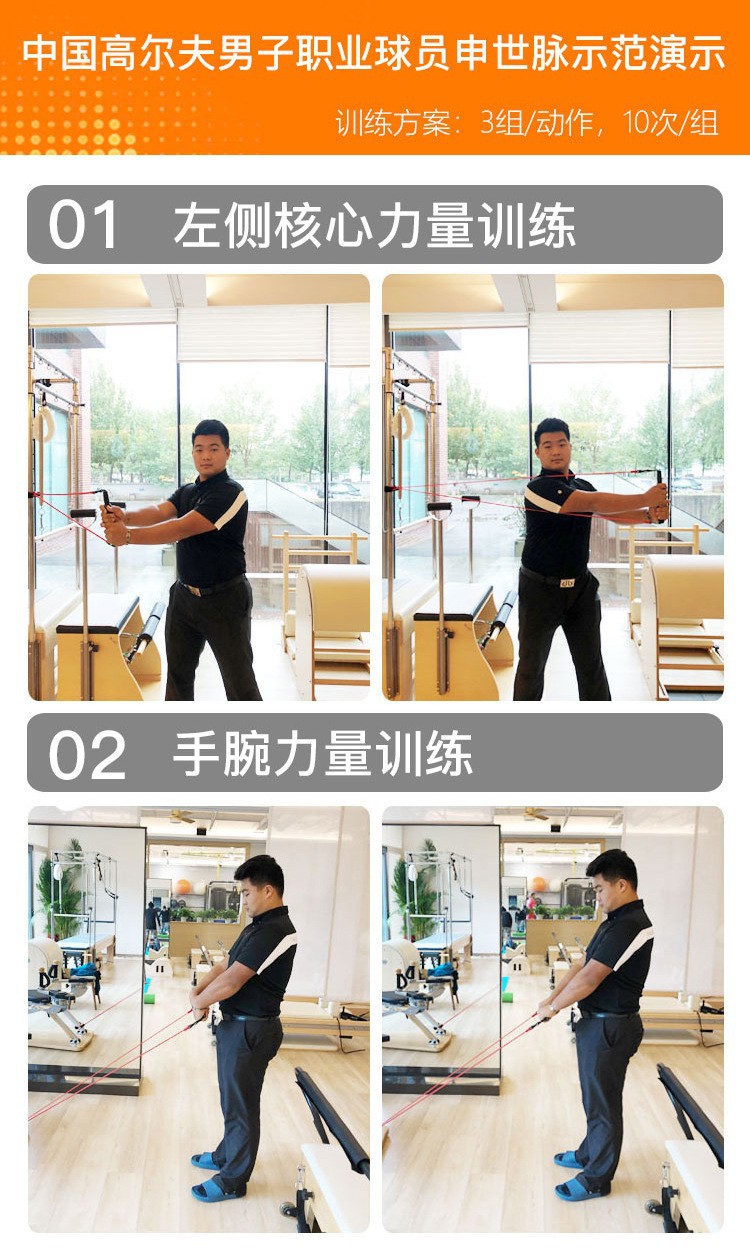 中国高尔夫男子职业球员申世脉示范演示

训练方案：3组/动作，10次/组

01 左侧核心力量训练

02 手腕力量训练