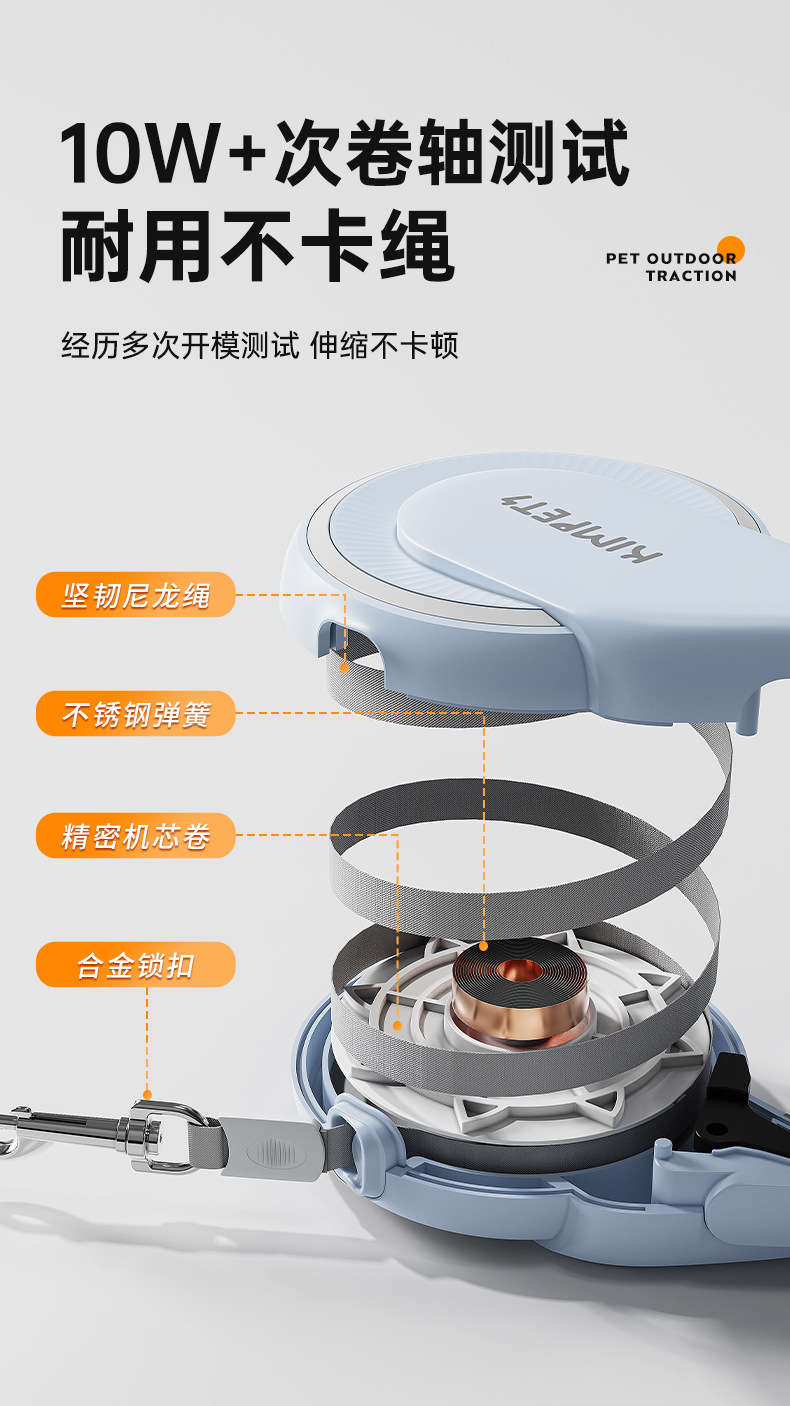 10W+次卷轴测试
耐用不卡绳

PET OUTDOOR
TRACTION

经历多次开模测试 伸缩不卡顿

KIMPETS

坚韧尼龙绳

不锈钢弹簧

精密机芯卷

合金锁扣