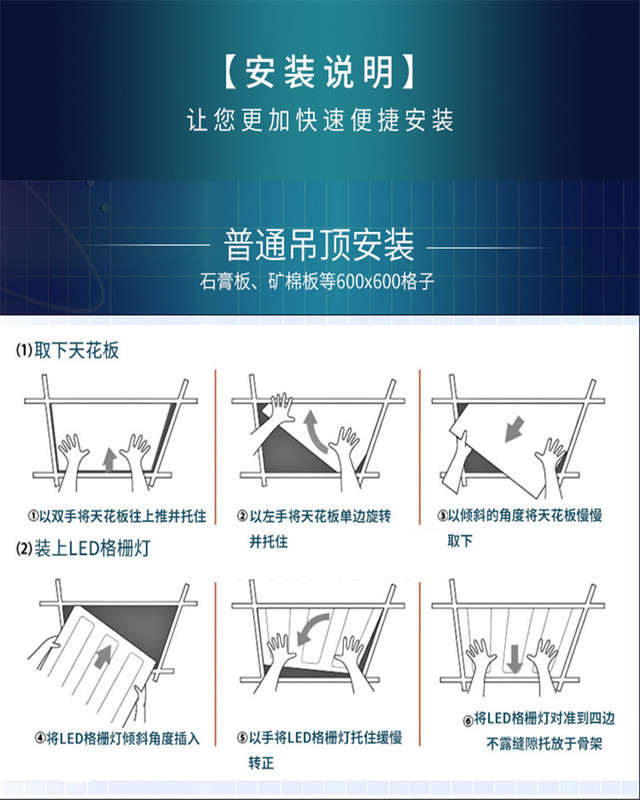 【安装说明】
让您更加快速便捷安装

普通吊顶安装
石膏板、矿棉板等600x600格子

(1)取下天花板

①以双手将天花板往上推并托住

②以左手将天花板单边旋转并托住

③以倾斜的角度将天花板慢慢取下

(2)装上LED格栅灯

④将LED格栅灯倾斜角度插入

⑤以手将LED格栅灯托住缓慢转正

⑥将LED格栅灯对准到四边不露缝隙托放于骨架