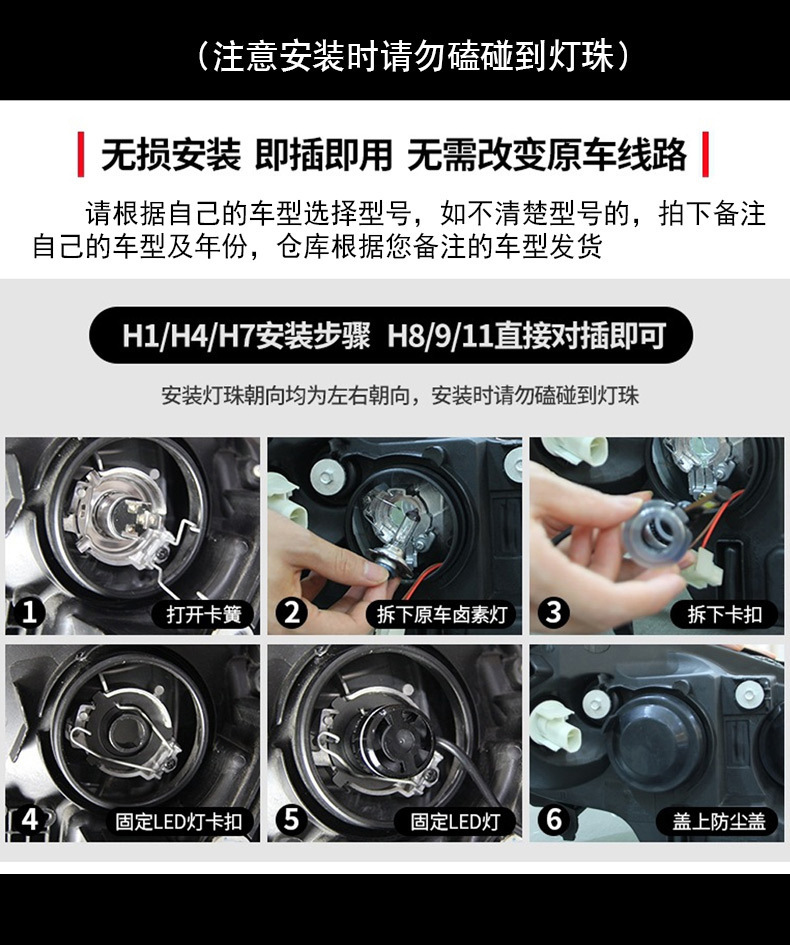 （注意安装时请勿磕碰到灯珠）

无损安装 即插即用 无需改变原车线路

请根据自己的车型选择型号，如不清楚型号的，拍下备注自己的车型及年份，仓库根据您备注的车型发货

H1/H4/H7安装步骤 H8/9/11直接对插即可

安装灯珠朝向均为左右朝向，安装时请勿磕碰到灯珠

1 打开卡簧

2 拆下原车卤素灯

3 拆下卡扣

4 固定LED灯卡扣

5 固定LED灯

6 盖上防尘盖